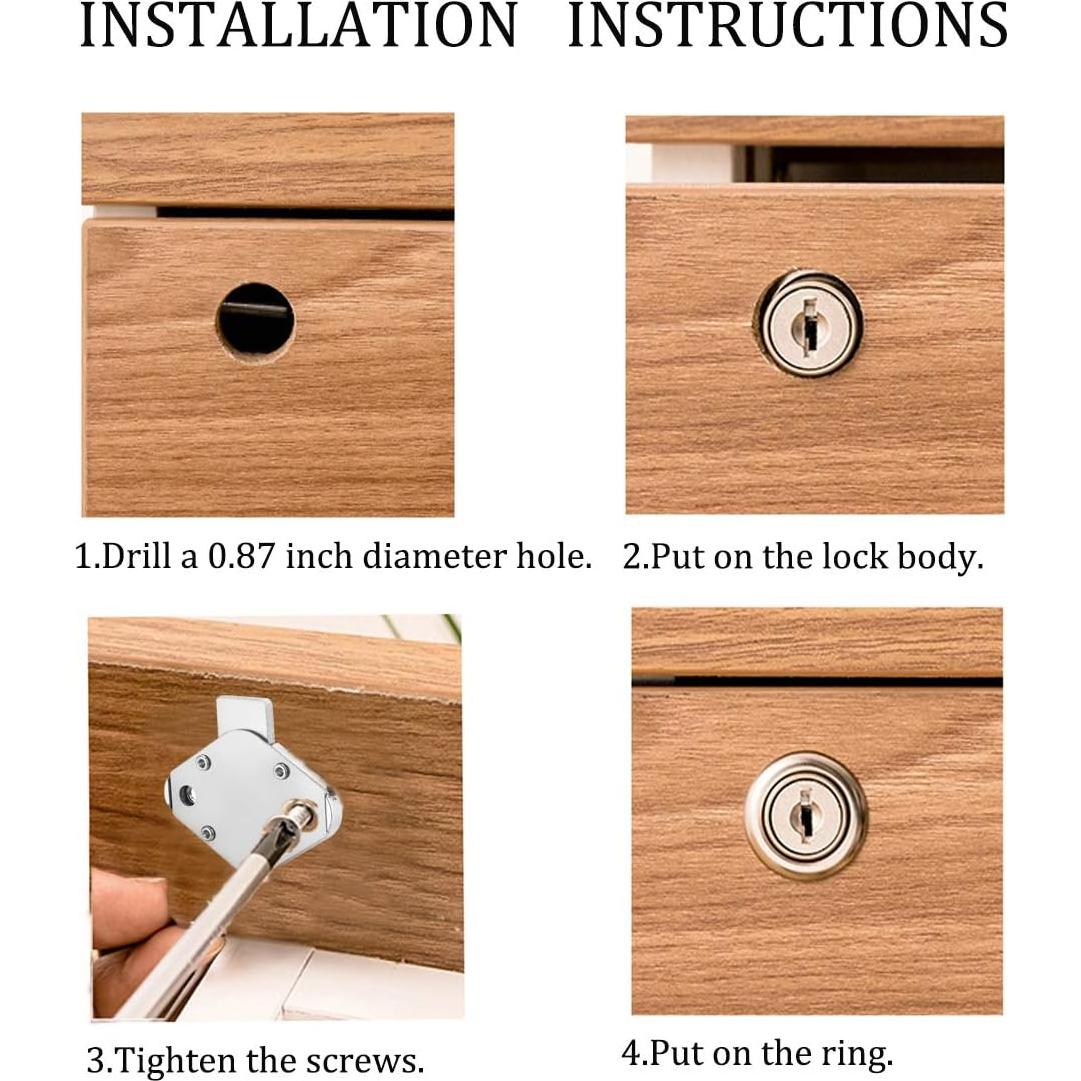 INSTALLATION INSTRUCTIONS

1.Drill a 0.87 inch diameter hole.

2.Put on the lock body.

3.Tighten the screws.

4.Put on the ring.