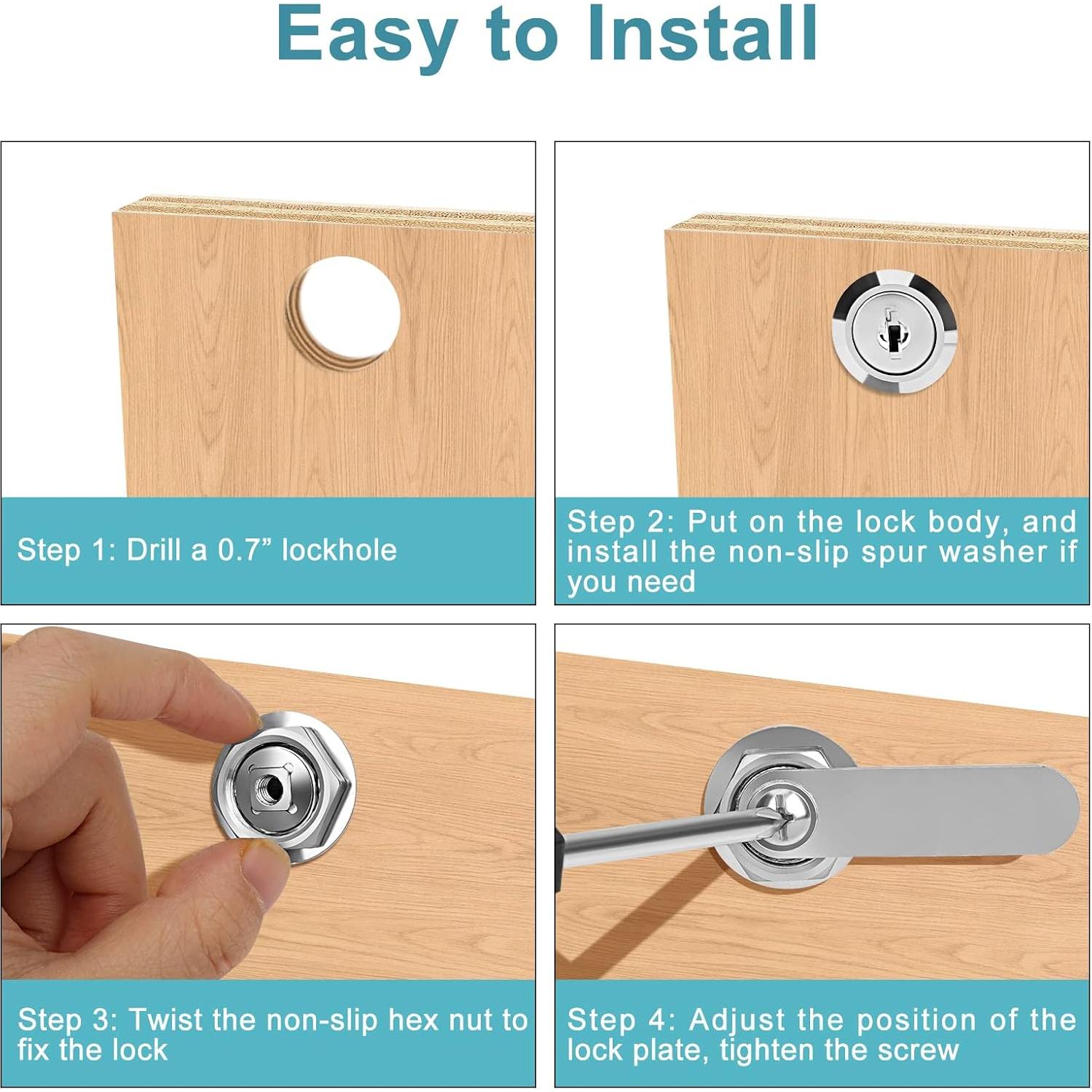 Easy to Install

Step 1: Drill a 0.7” lockhole

Step 2: Put on the lock body, and install the non-slip spur washer if you need

Step 3: Twist the non-slip hex nut to fix the lock

Step 4: Adjust the position of the lock plate, tighten the screw