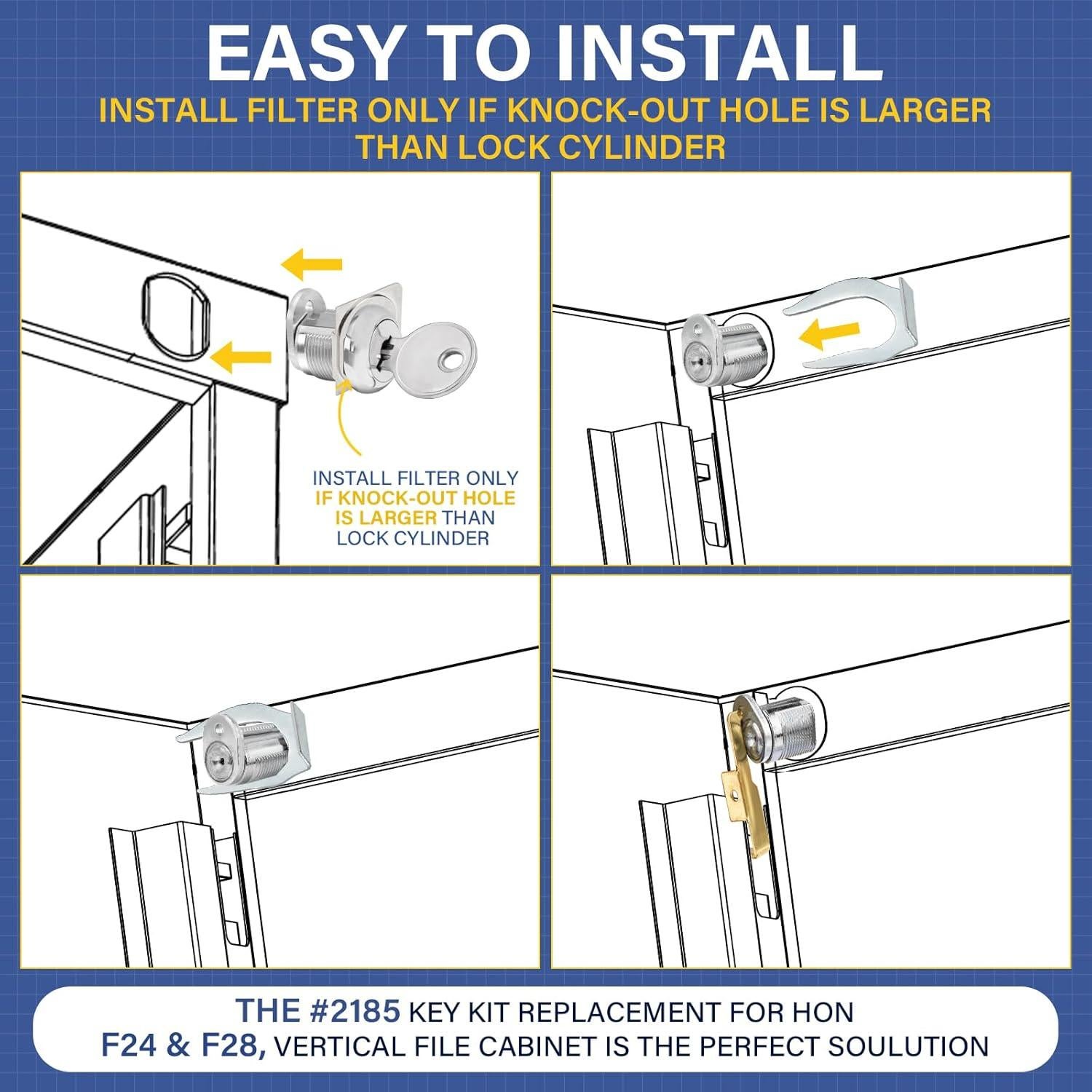 EASY TO INSTALL
INSTALL FILTER ONLY IF KNOCK-OUT HOLE IS LARGER THAN LOCK CYLINDER

INSTALL FILTER ONLY IF KNOCK-OUT HOLE IS LARGER THAN LOCK CYLINDER

THE #2185 KEY KIT REPLACEMENT FOR HON F24 & F28, VERTICAL FILE CABINET IS THE PERFECT SOULUTION