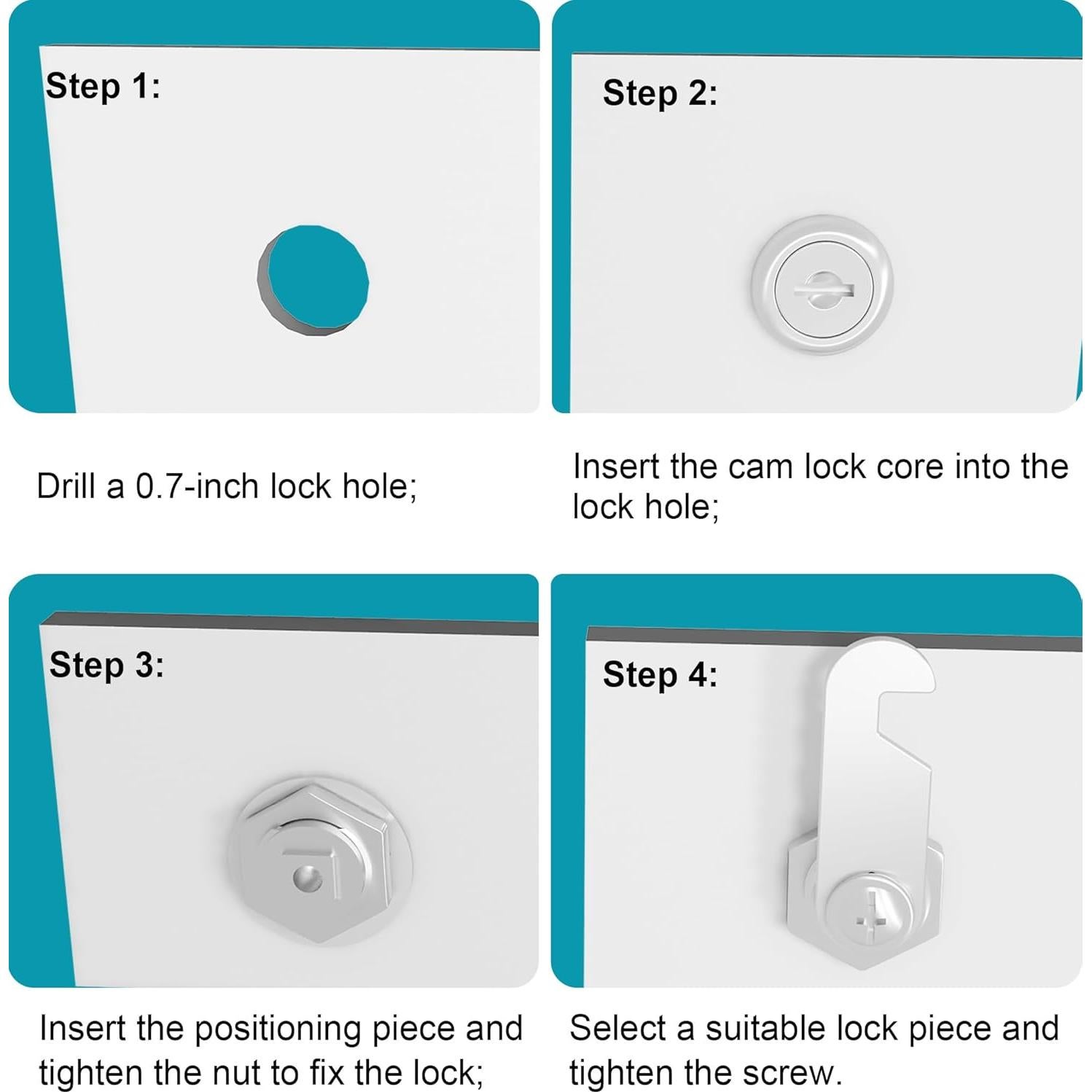 Step 1:

Drill a 0.7-inch lock hole;

Step 2:

Insert the cam lock core into the lock hole;

Step 3:

Insert the positioning piece and tighten the nut to fix the lock;

Step 4:

Select a suitable lock piece and tighten the screw.