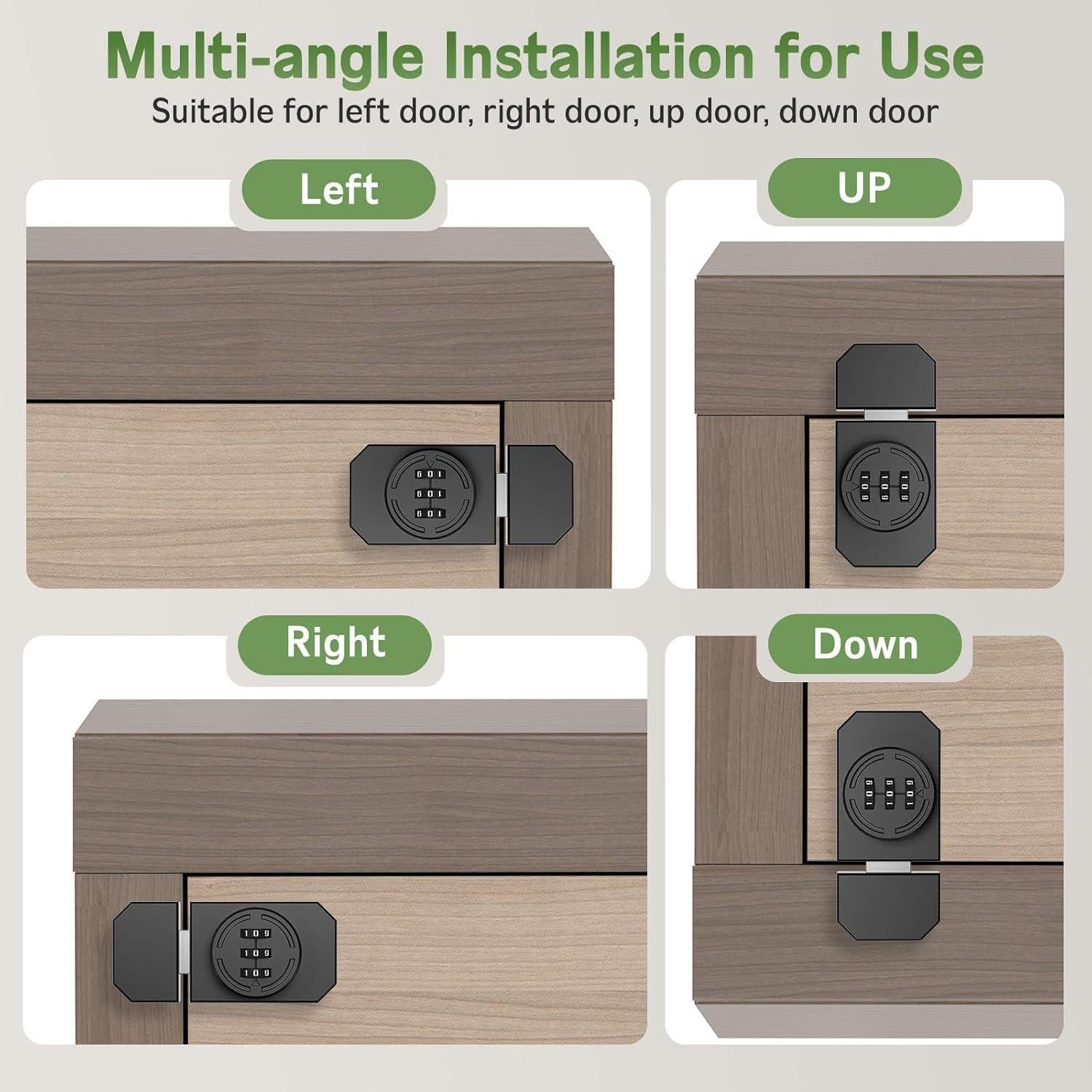 Multi-angle Installation for Use
Suitable for left door, right door, up door, down door

Left

UP

Right

Down