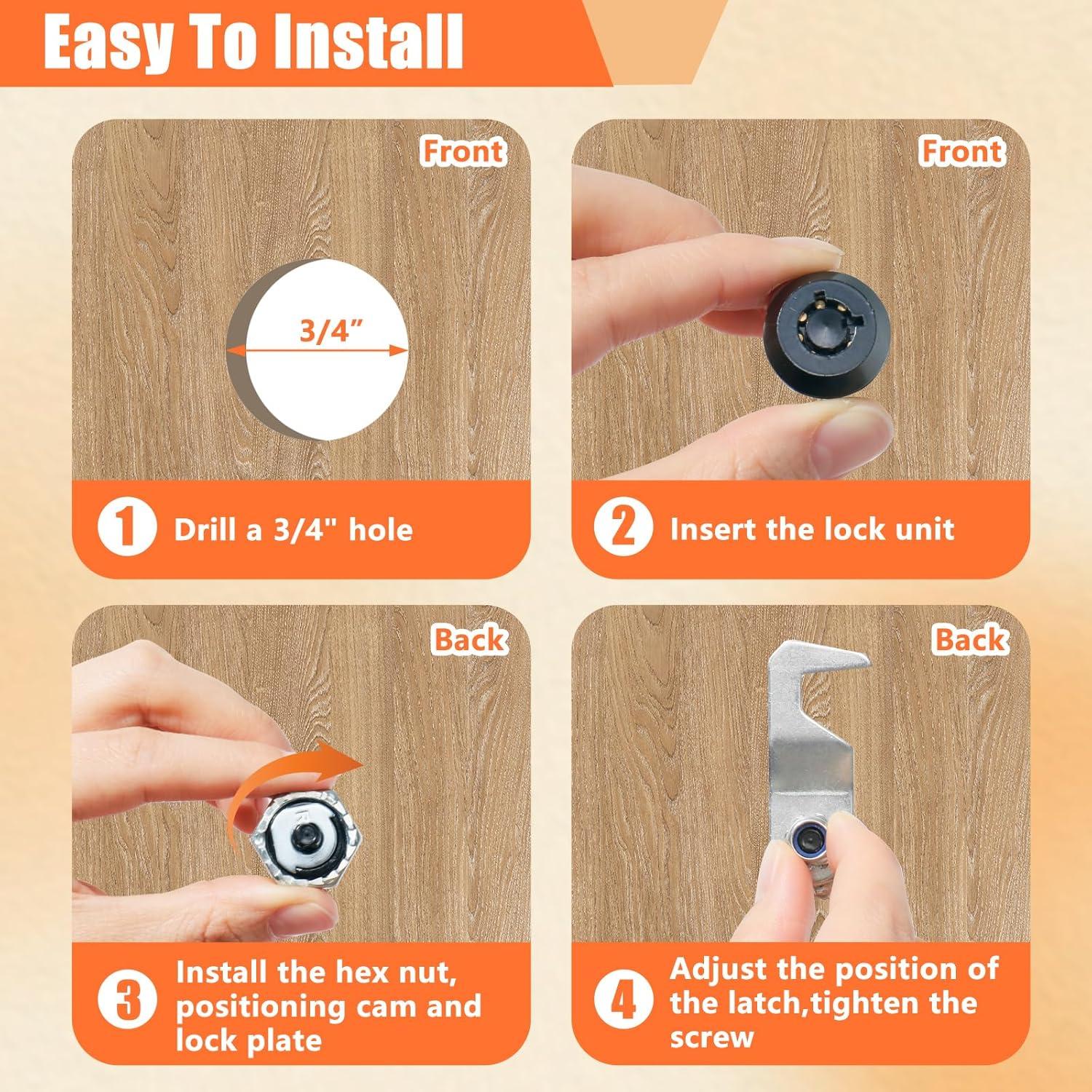 Easy To Install

Front

3/4”

1 Drill a 3/4" hole

Front

2 Insert the lock unit

Back

3 Install the hex nut, positioning cam and lock plate

Back

4 Adjust the position of the latch,tighten the screw