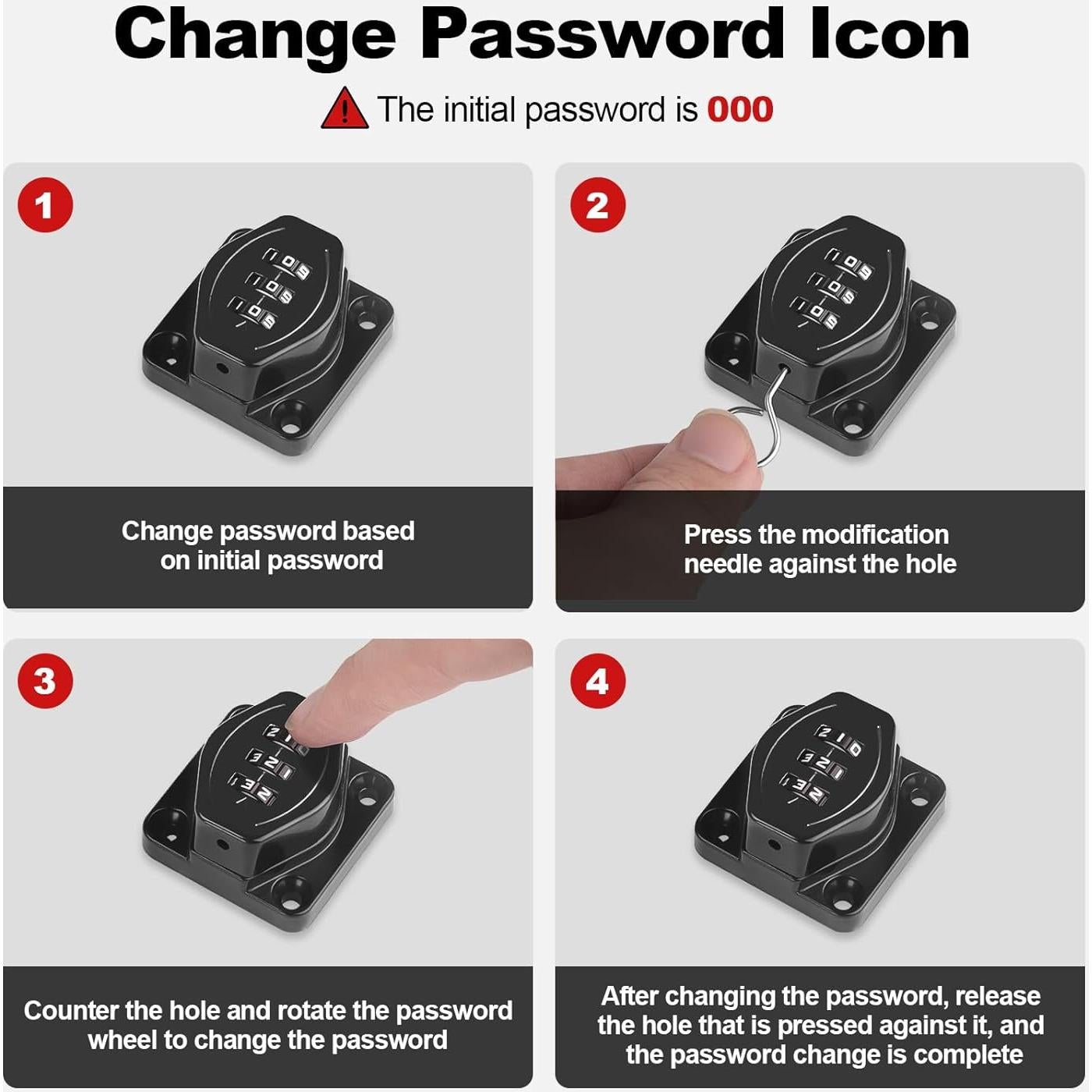 Change Password Icon

The initial password is 000

1

Change password based on initial password

2

Press the modification needle against the hole

3

Counter the hole and rotate the password wheel to change the password

4

After changing the password, release the hole that is pressed against it, and the password change is complete