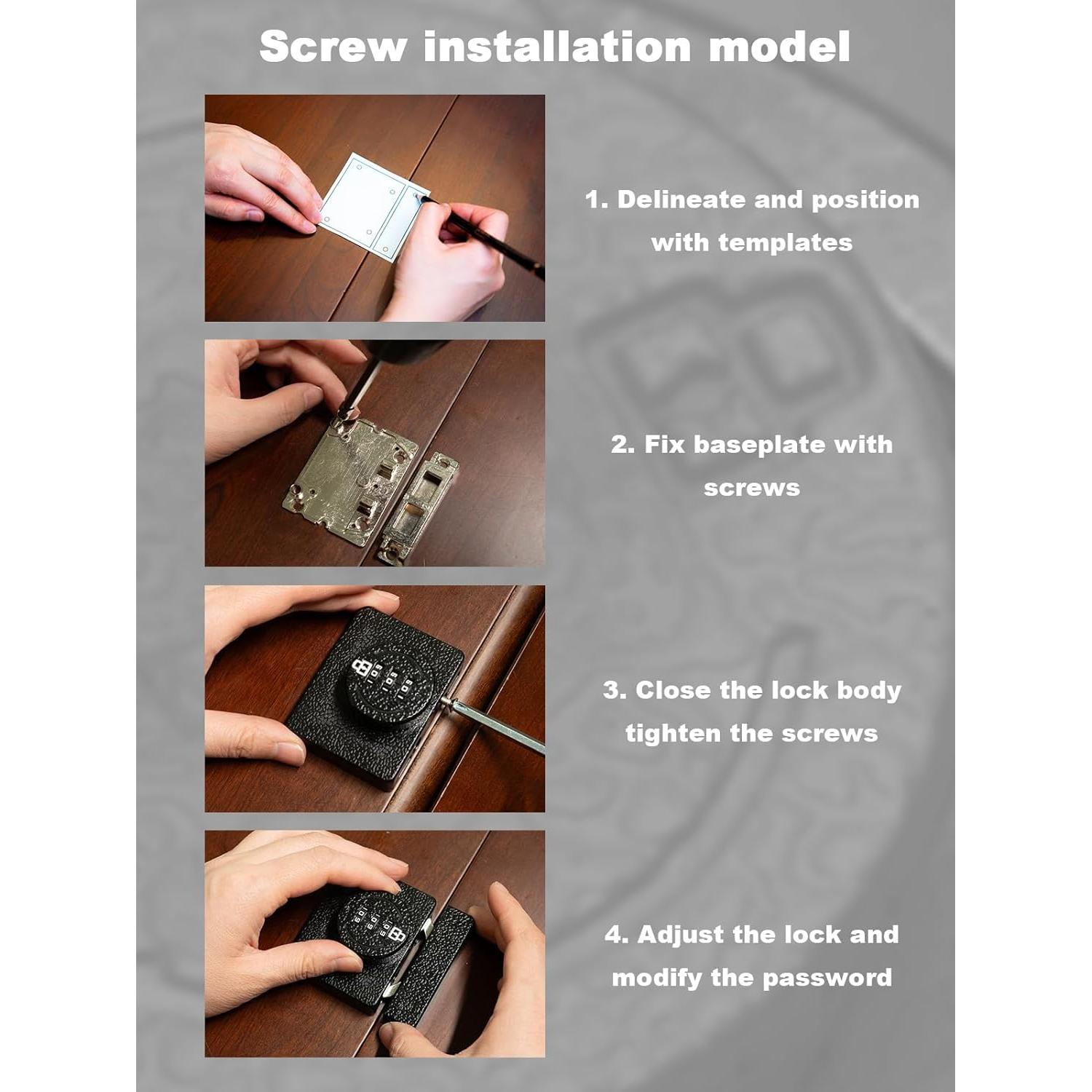 Screw installation model

1. Delineate and position with templates

2. Fix baseplate with screws

3. Close the lock body tighten the screws

4. Adjust the lock and modify the password