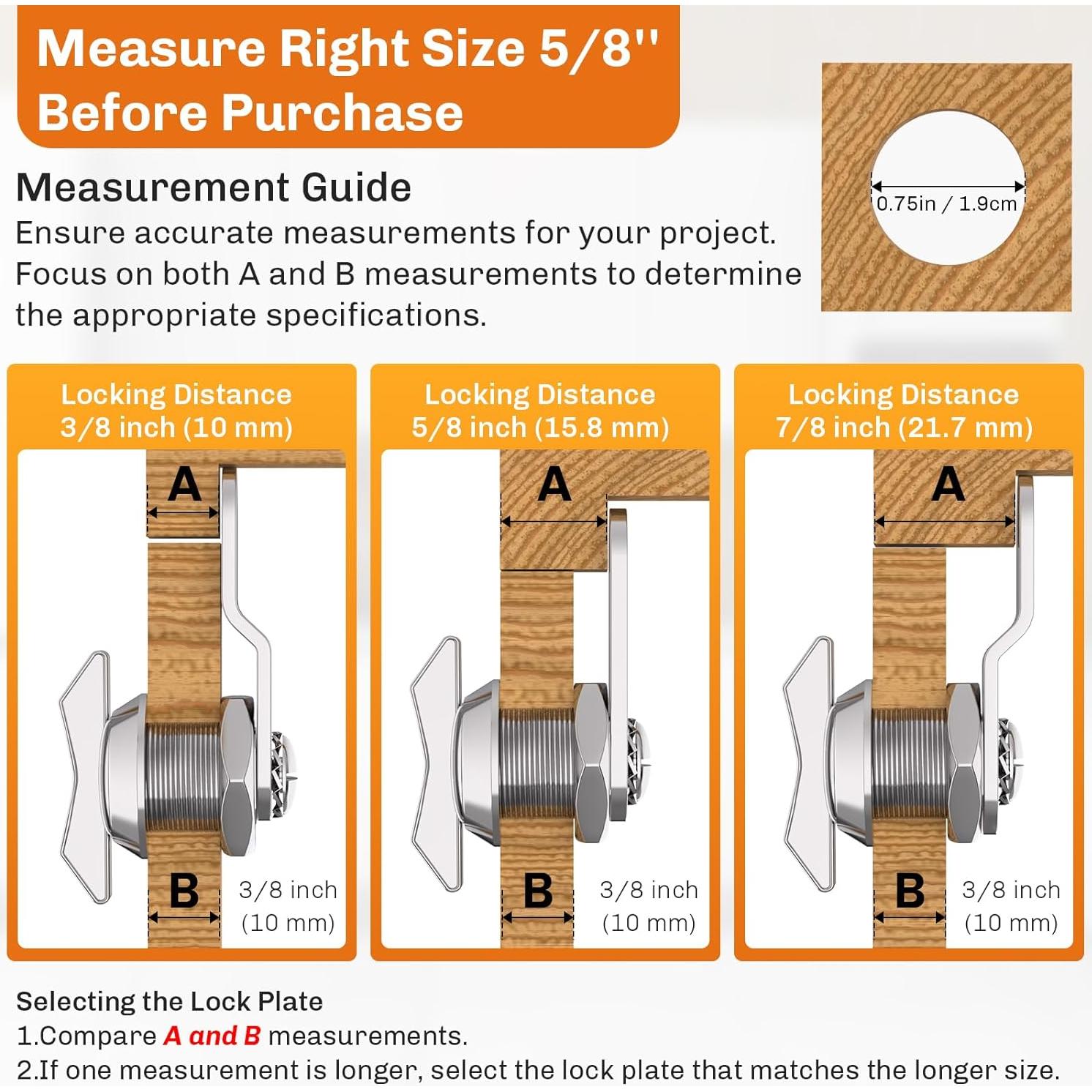 Measure Right Size 5/8'' Before Purchase

Measurement Guide
Ensure accurate measurements for your project. Focus on both A and B measurements to determine the appropriate specifications.

0.75in / 1.9cm

Locking Distance
3/8 inch (10 mm)

A

B

3/8 inch
(10 mm)

Locking Distance
5/8 inch (15.8 mm)

A

B

3/8 inch
(10 mm)

Locking Distance
7/8 inch (21.7 mm)

A

B

3/8 inch
(10 mm)

Selecting the Lock Plate
1.Compare A and B measurements.
2.If one measurement is longer, select the lock plate that matches the longer size.