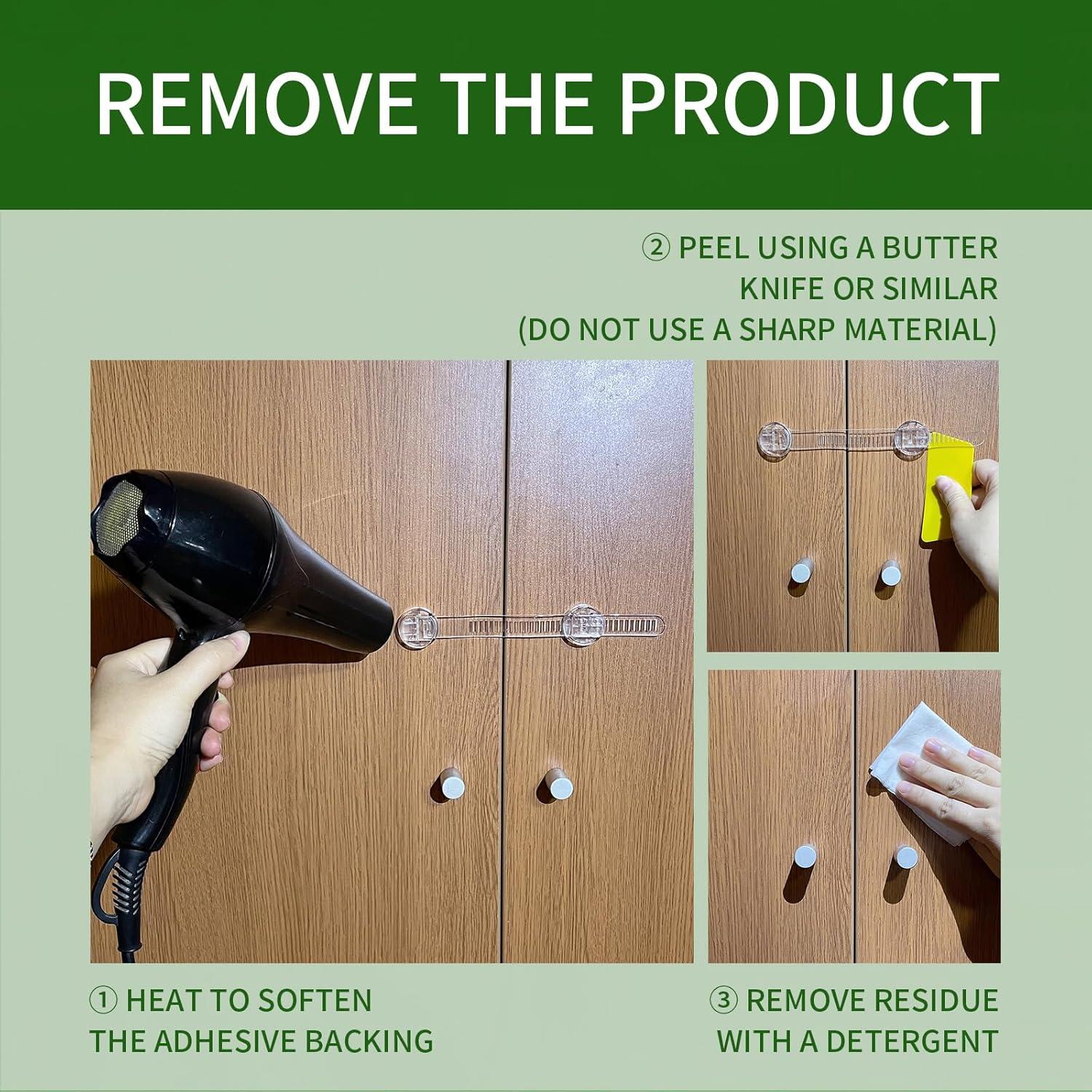 REMOVE THE PRODUCT

② PEEL USING A BUTTER KNIFE OR SIMILAR (DO NOT USE A SHARP MATERIAL)

① HEAT TO SOFTEN THE ADHESIVE BACKING

③ REMOVE RESIDUE WITH A DETERGENT