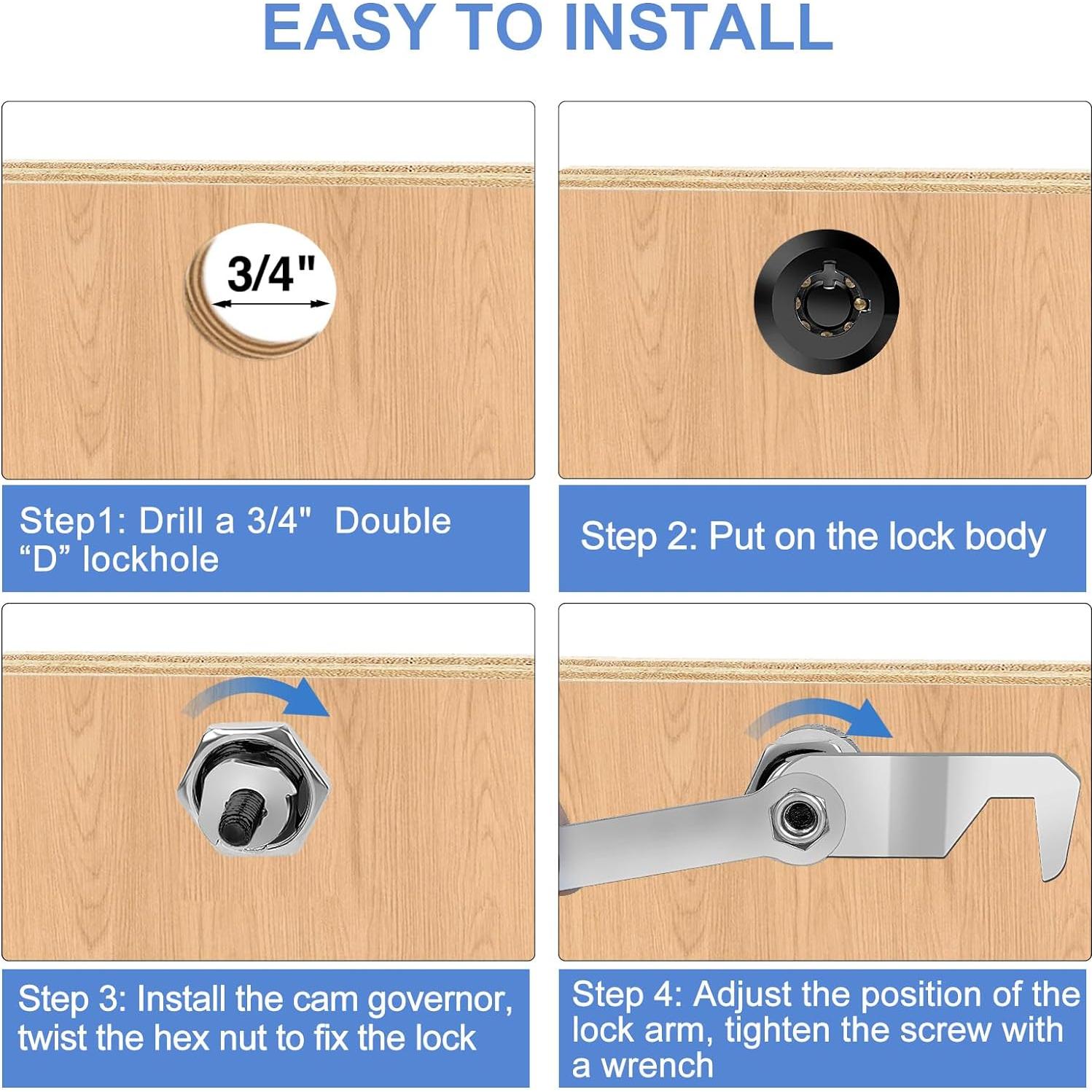 EASY TO INSTALL

3/4"

Step1: Drill a 3/4" Double “D” lockhole

Step 2: Put on the lock body

Step 3: Install the cam governor, twist the hex nut to fix the lock

Step 4: Adjust the position of the lock arm, tighten the screw with a wrench