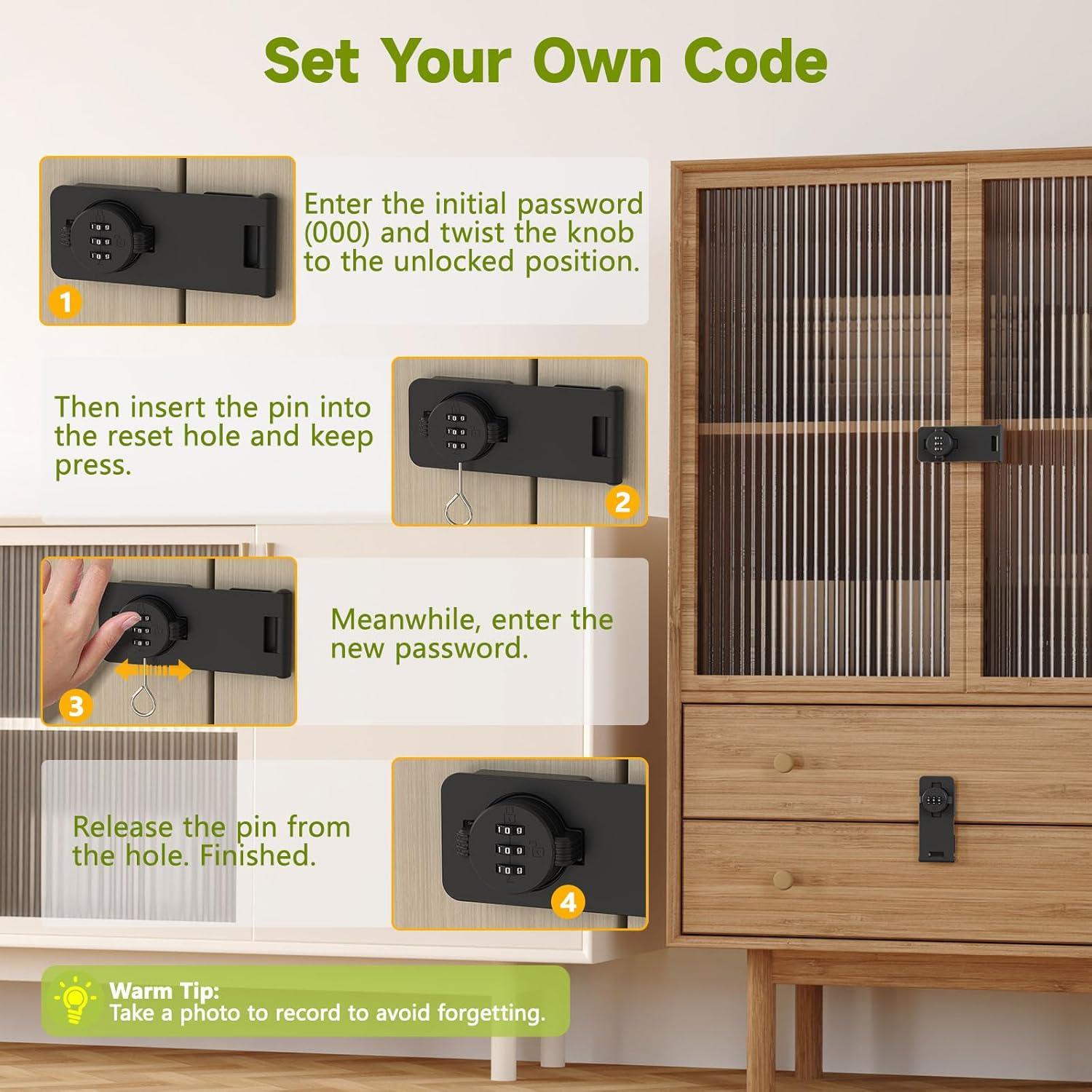 Set Your Own Code

1

Enter the initial password (000) and twist the knob to the unlocked position.

Then insert the pin into the reset hole and keep press.

2

3

Meanwhile, enter the new password.

Release the pin from the hole. Finished.

4

Warm Tip:
Take a photo to record to avoid forgetting.