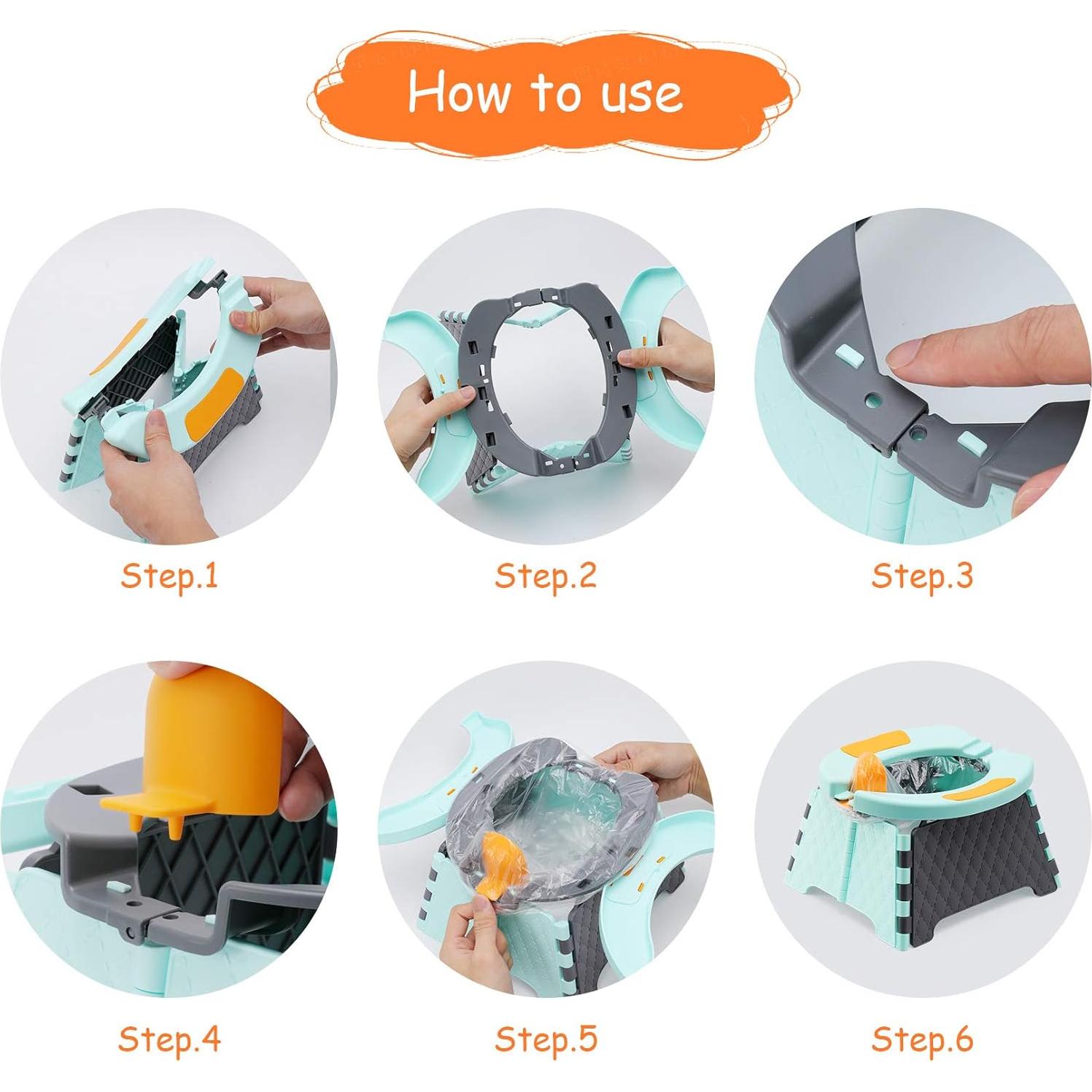 How to use

Step.1

Step.2

Step.3

Step.4

Step.5

Step.6