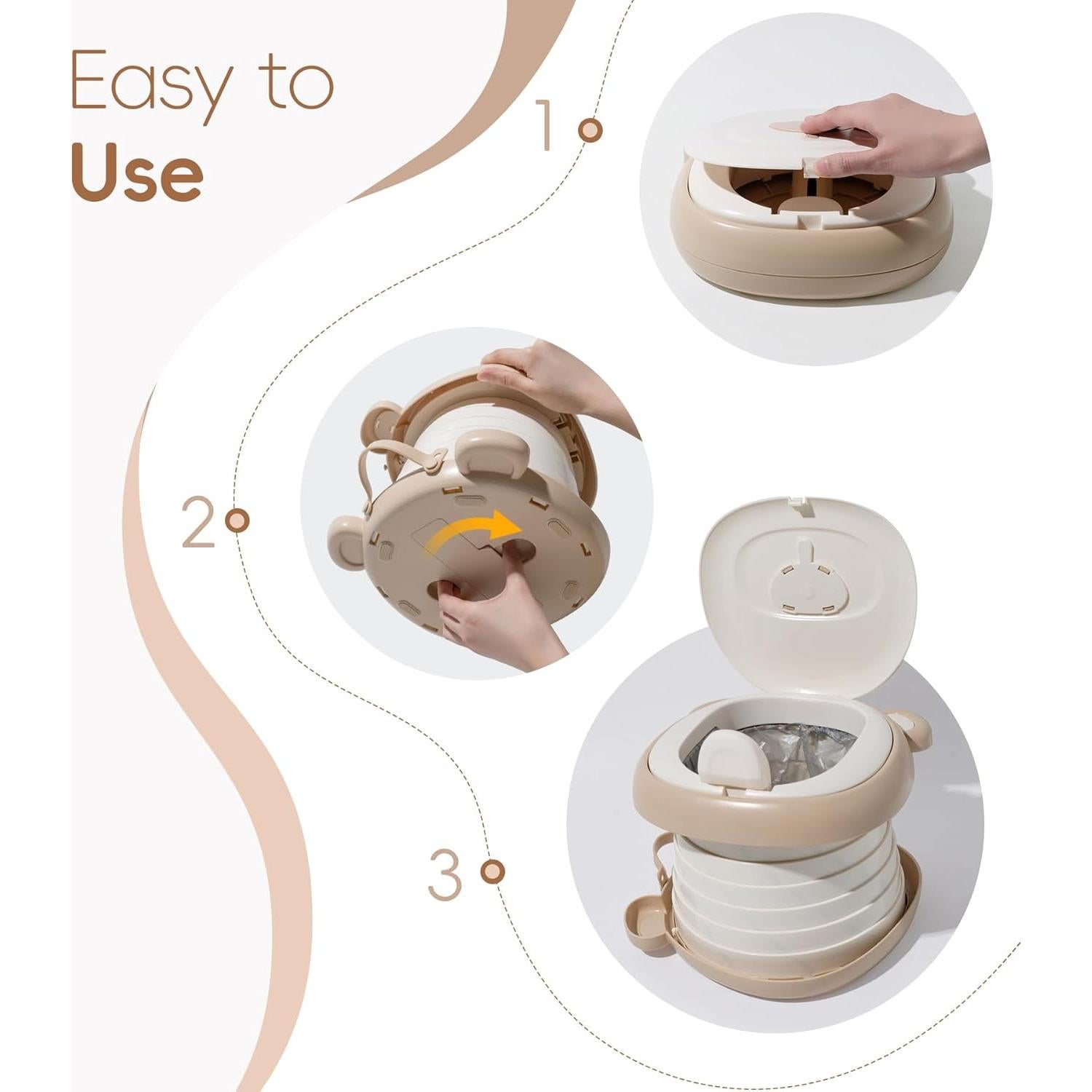 Easy to
Use

1

2

3