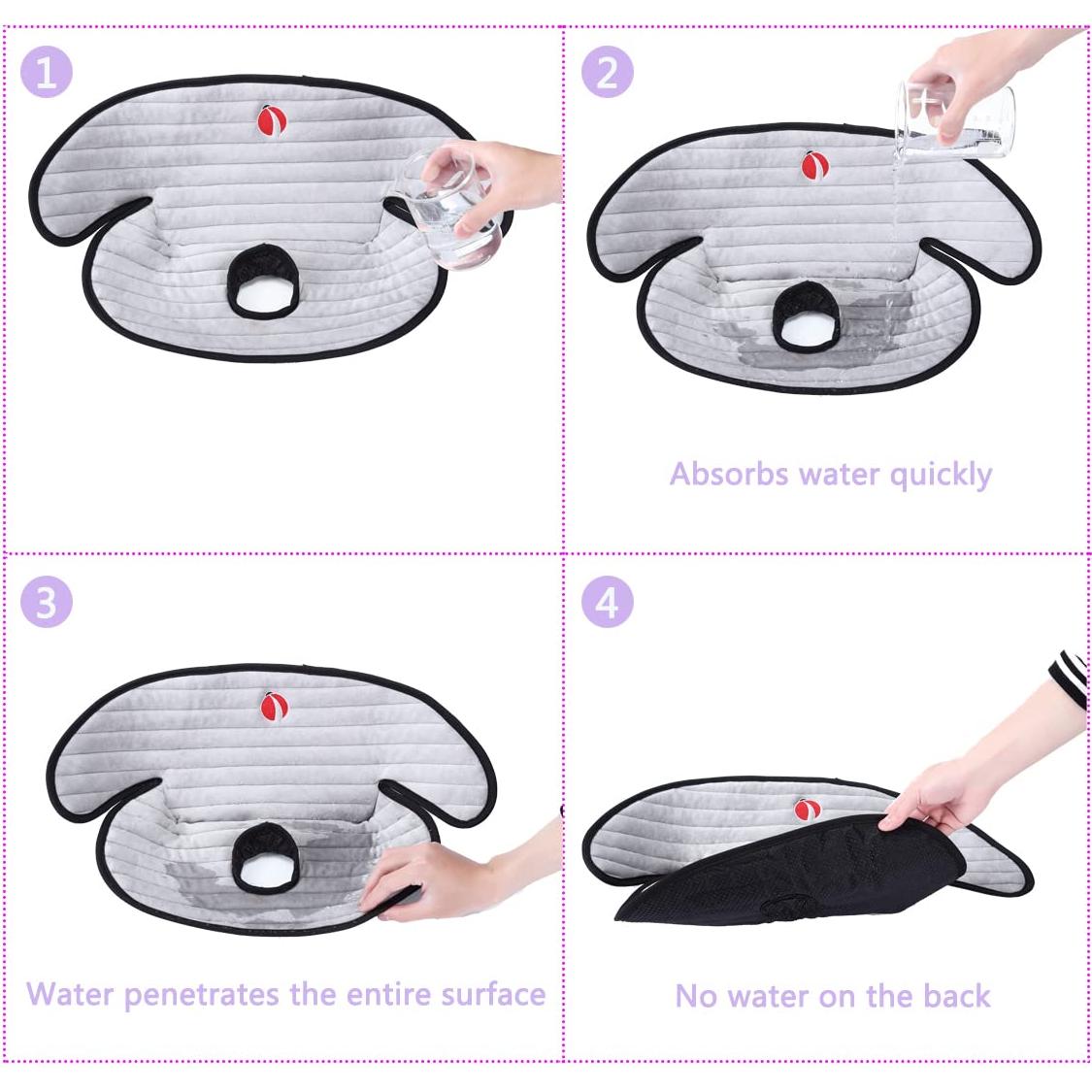 1

2

Absorbs water quickly

3

Water penetrates the entire surface

4

No water on the back