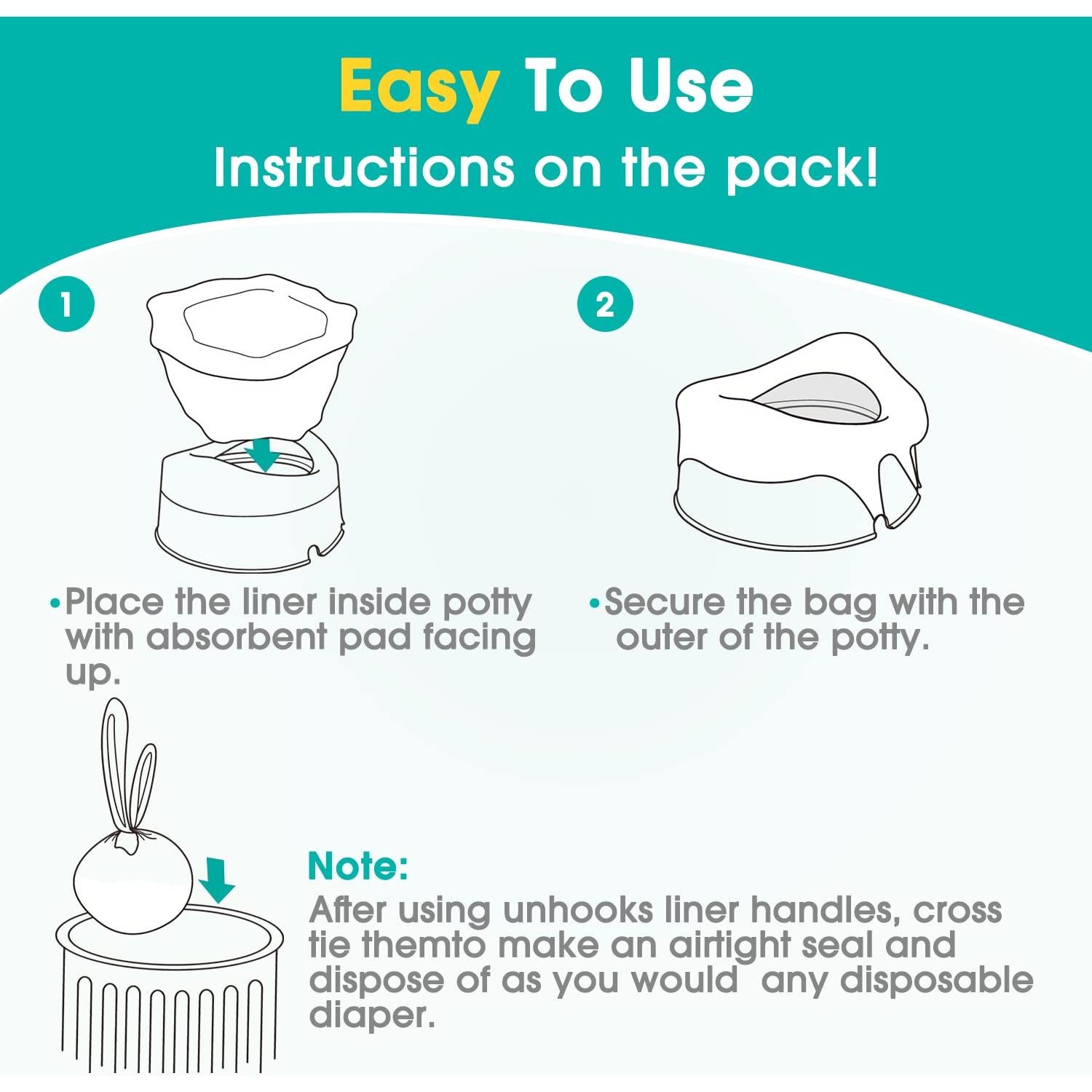 Easy To Use
Instructions on the pack!

1

•Place the liner inside potty with absorbent pad facing up.

2

•Secure the bag with the outer of the potty.

Note:
After using unhooks liner handles, cross tie themto make an airtight seal and dispose of as you would  any disposable diaper.