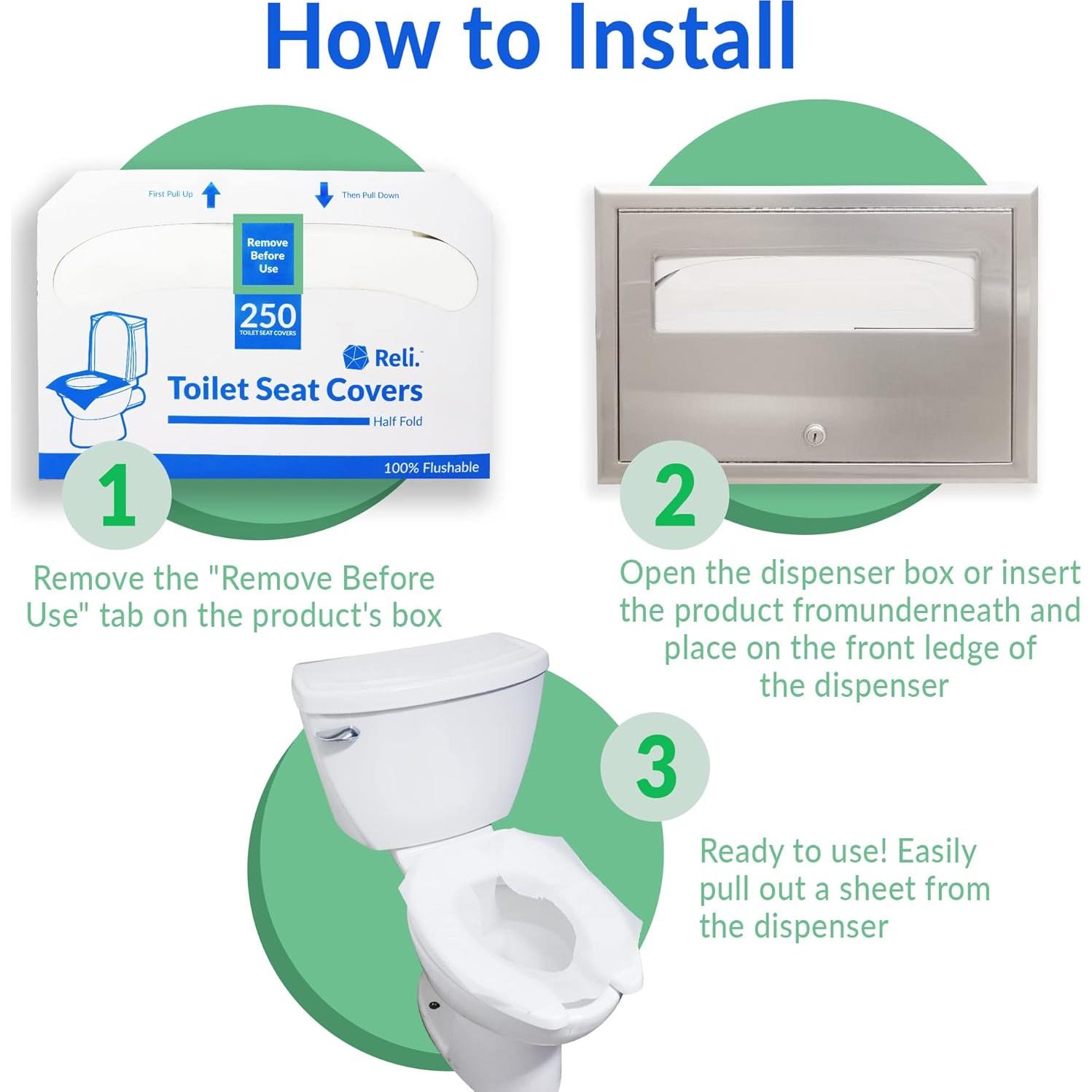 How to Install

First Pull Up

Then Pull Down

Remove Before Use

250
TOILET SEAT COVERS

Reli.

Toilet Seat Covers

Half Fold

100% Flushable

1

Remove the "Remove Before Use" tab on the product's box

2

Open the dispenser box or insert the product fromunderneath and place on the front ledge of the dispenser

3

Ready to use! Easily pull out a sheet from the dispenser