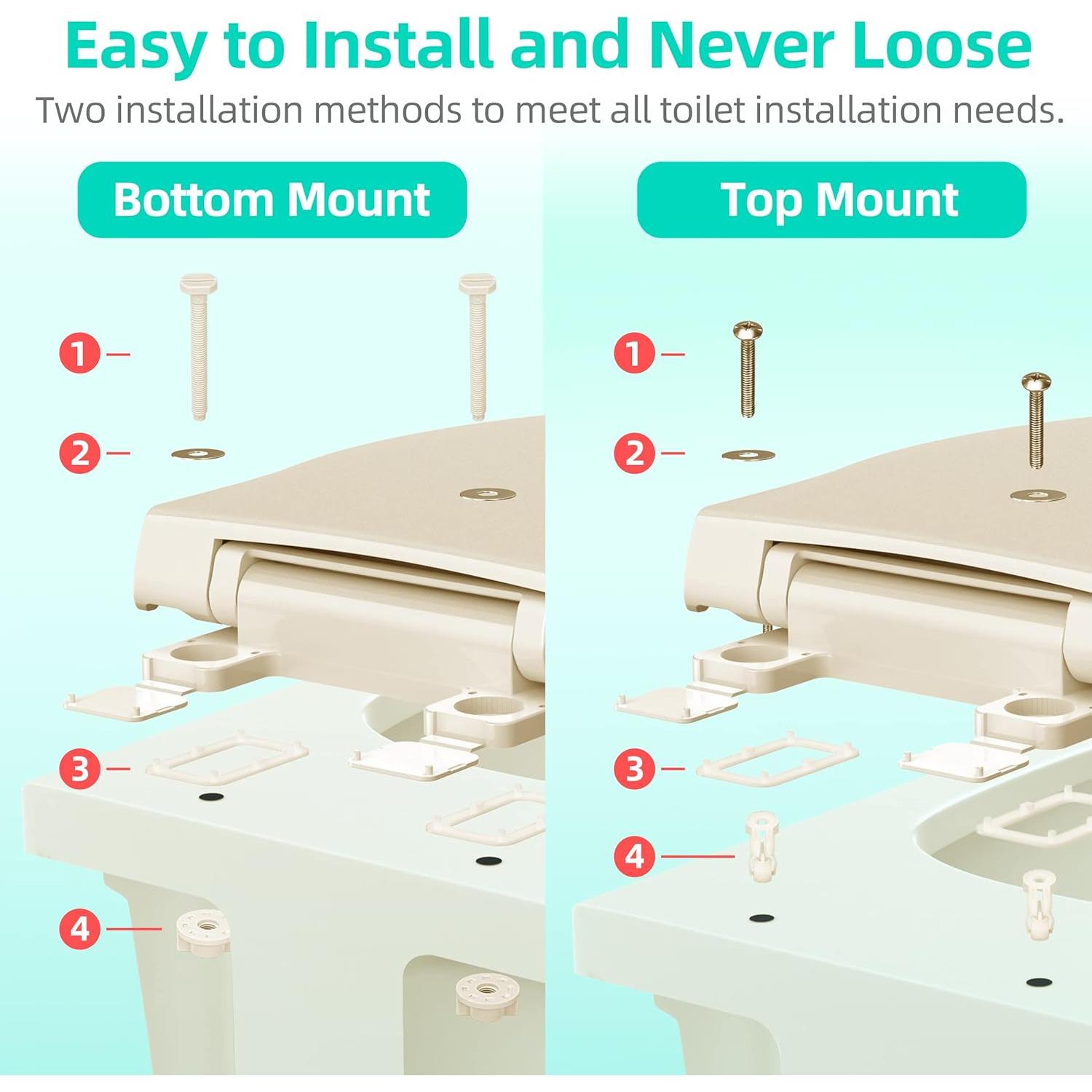 Easy to Install and Never Loose
Two installation methods to meet all toilet installation needs.

Bottom Mount

1
2
3
4

Top Mount

1
2
3
4