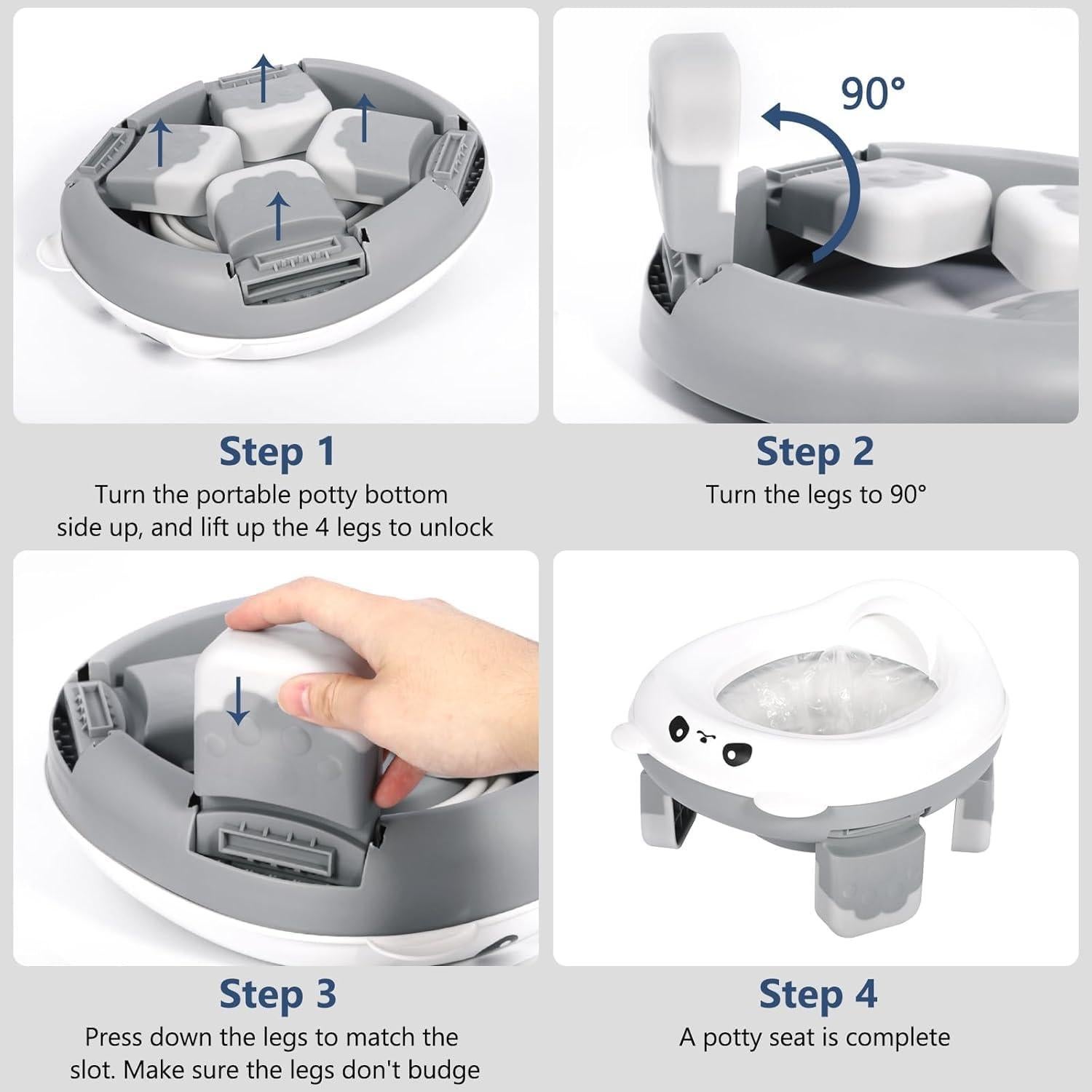 90°

Step 1
Turn the portable potty bottom side up, and lift up the 4 legs to unlock

Step 2
Turn the legs to 90°

Step 3
Press down the legs to match the slot. Make sure the legs don't budge

Step 4
A potty seat is complete