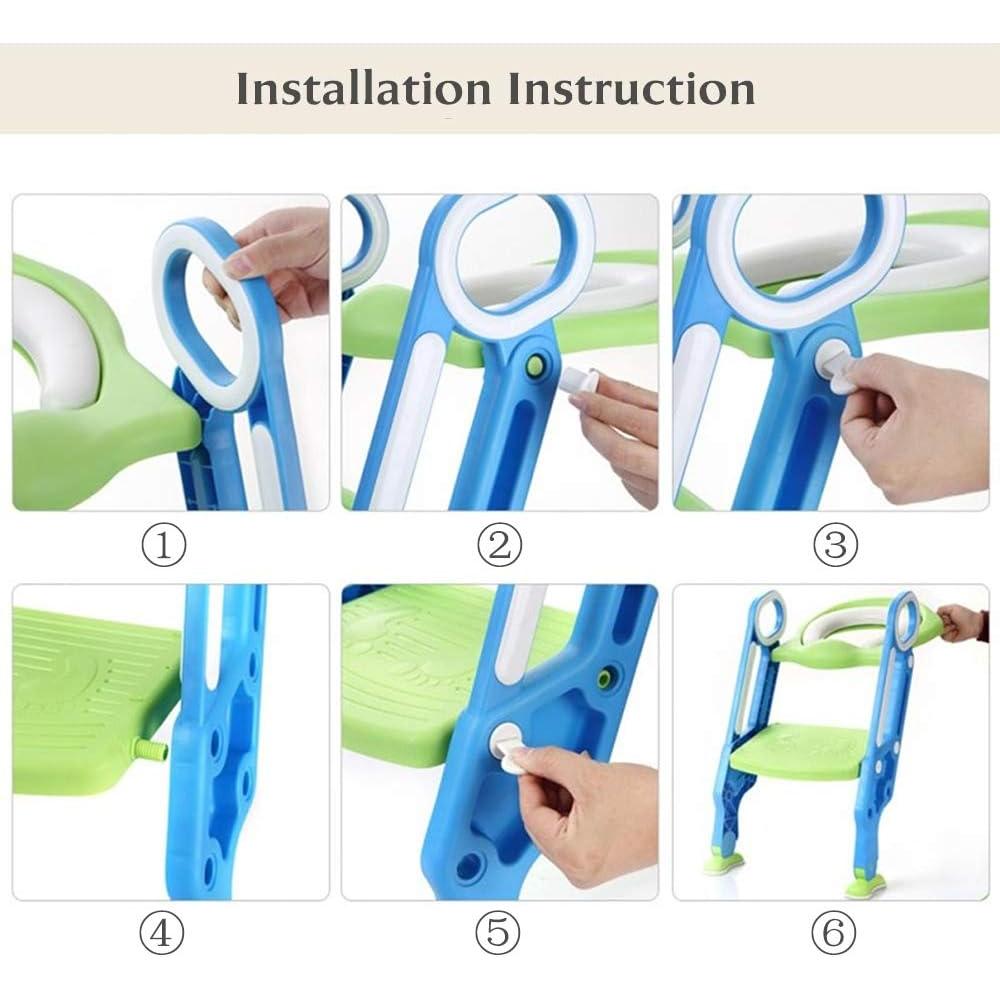 Installation Instruction

①

②

③

④

⑤

⑥