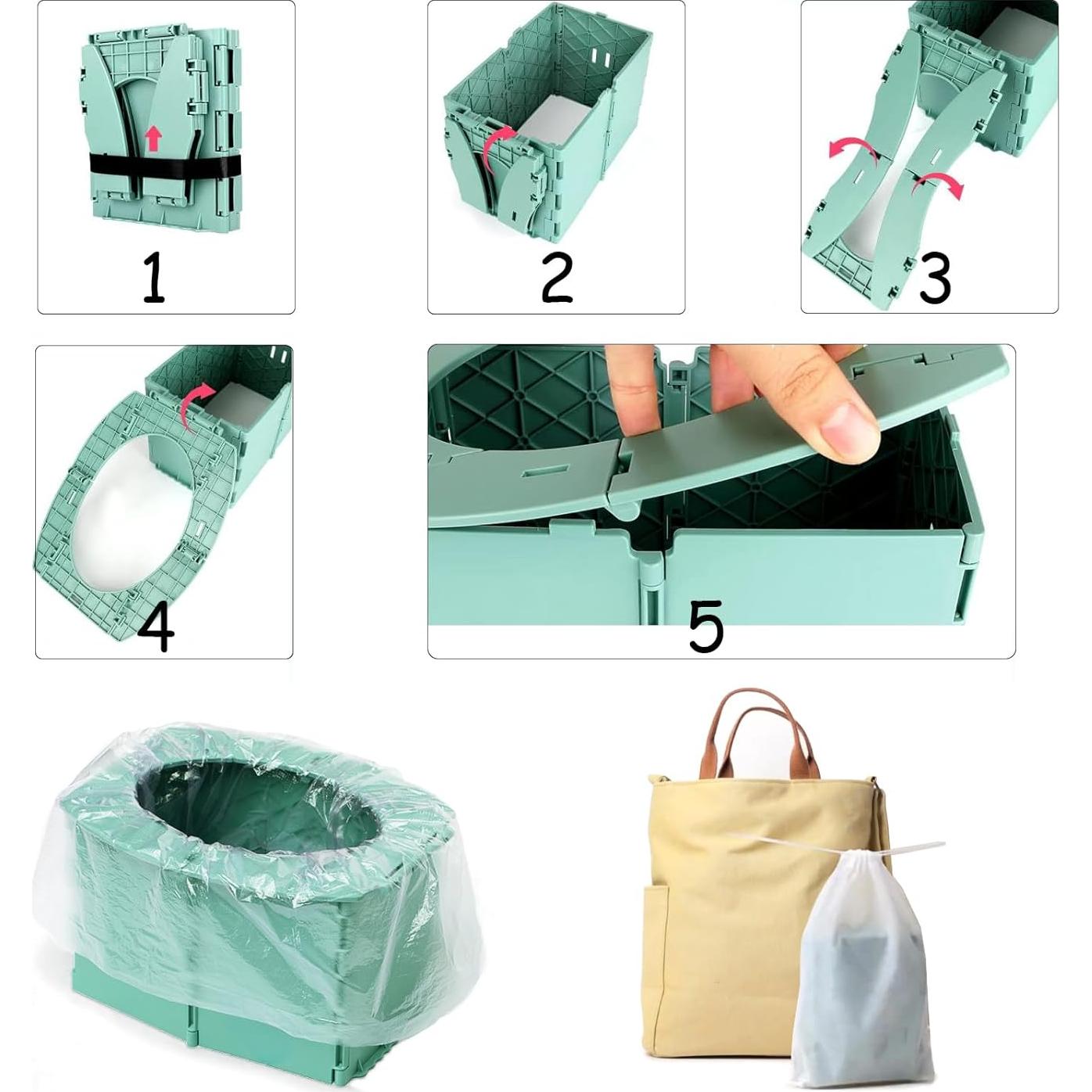 1

2

3

4

5