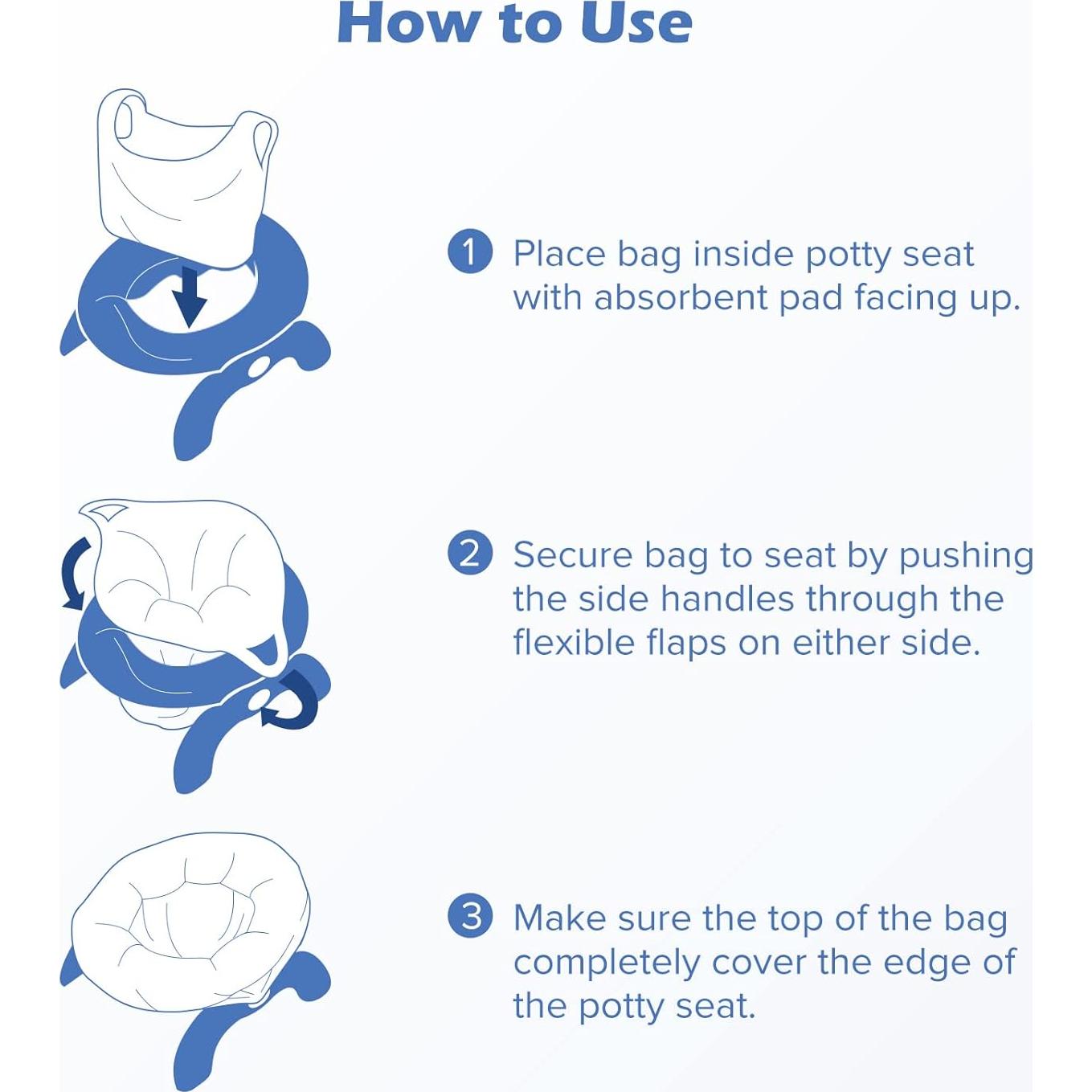 How to Use

1 Place bag inside potty seat with absorbent pad facing up.

2 Secure bag to seat by pushing the side handles through the flexible flaps on either side.

3 Make sure the top of the bag completely cover the edge of the potty seat.