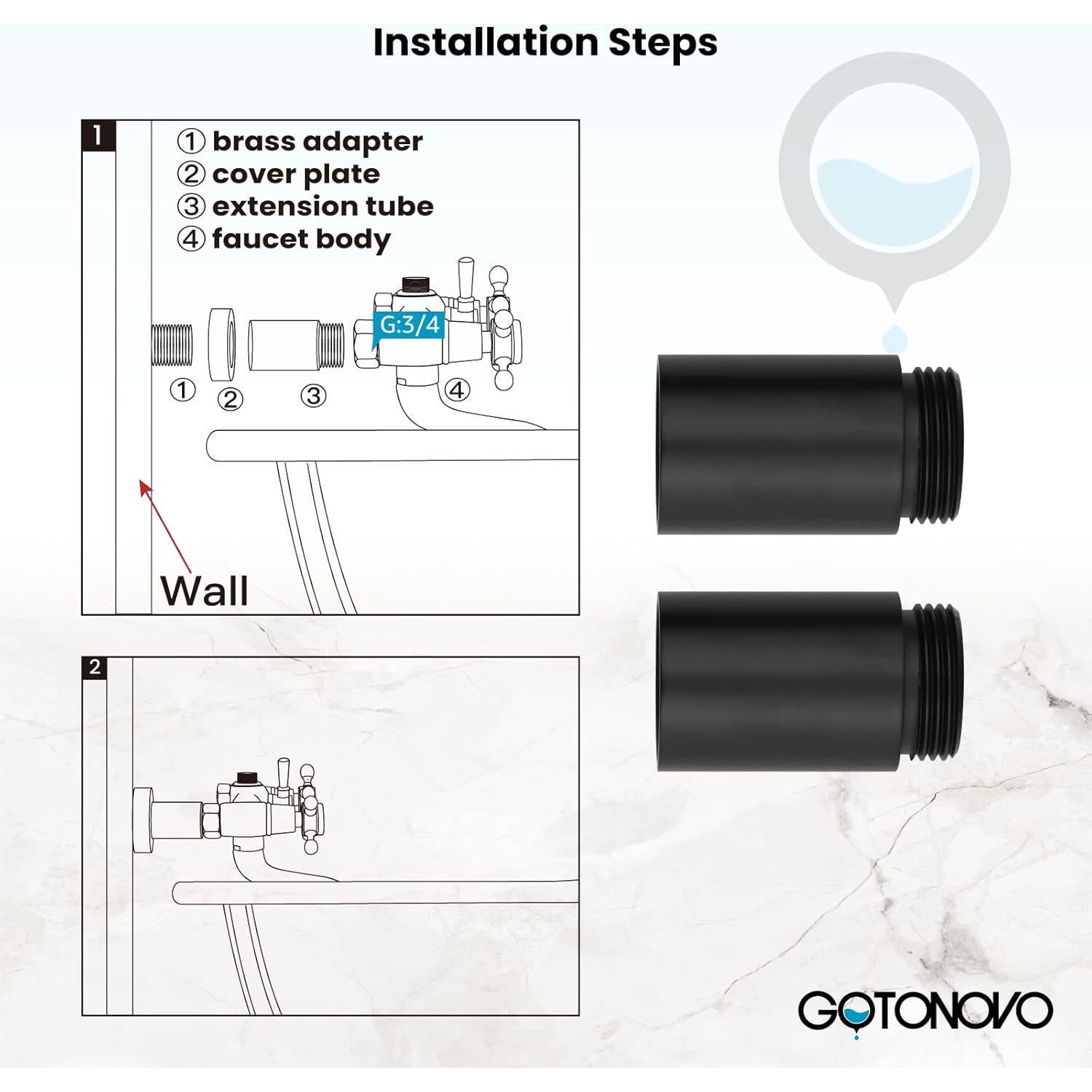 Installation Steps

1

① brass adapter
② cover plate
③ extension tube
④ faucet body

G:3/4

①
②
③
④

Wall

2

GOTONOVO