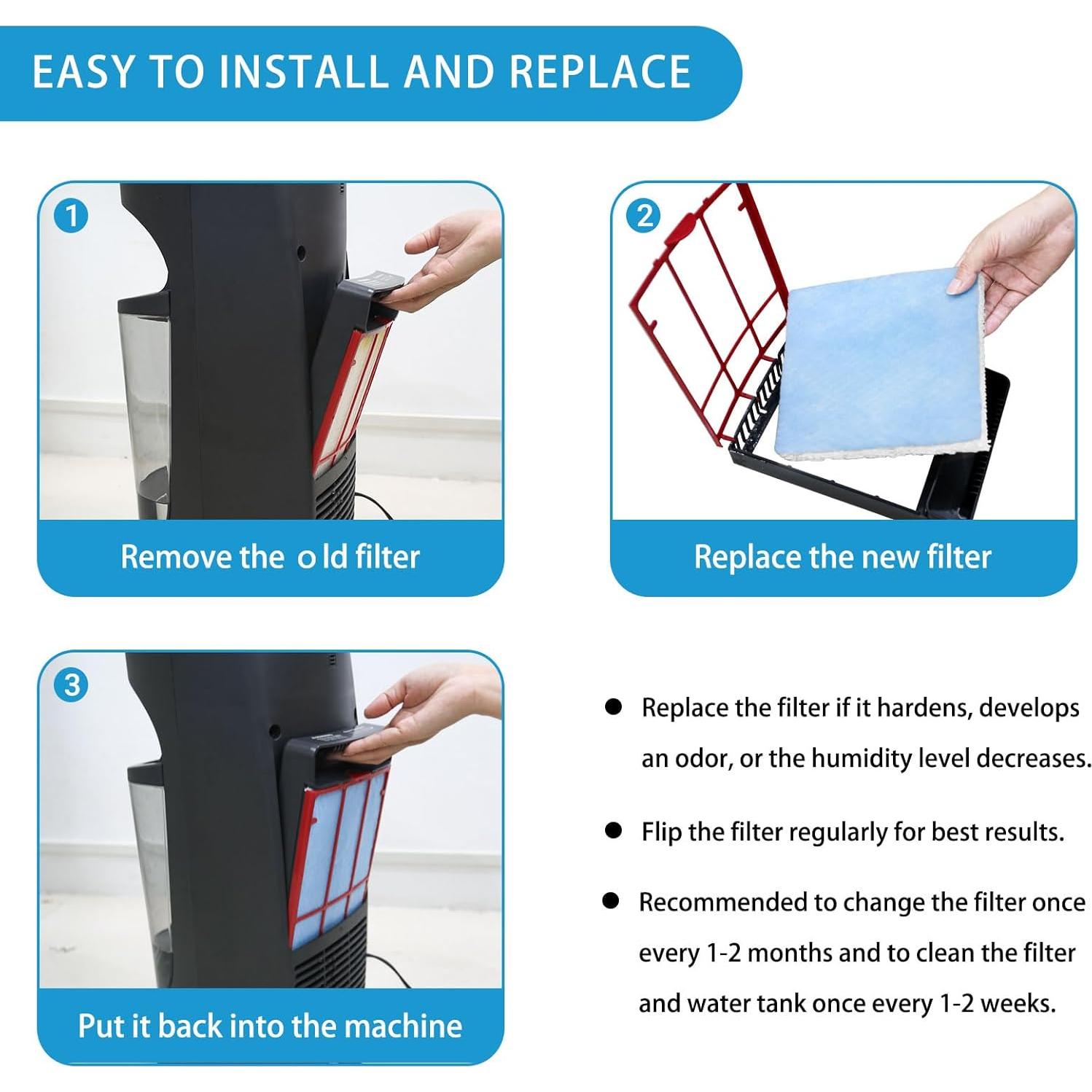 EASY TO INSTALL AND REPLACE

1

Remove the o ld filter

2

Replace the new filter

3

Put it back into the machine

● Replace the filter if it hardens, develops an odor, or the humidity level decreases.

● Flip the filter regularly for best results.

● Recommended to change the filter once every 1-2 months and to clean the filter and water tank once every 1-2 weeks.