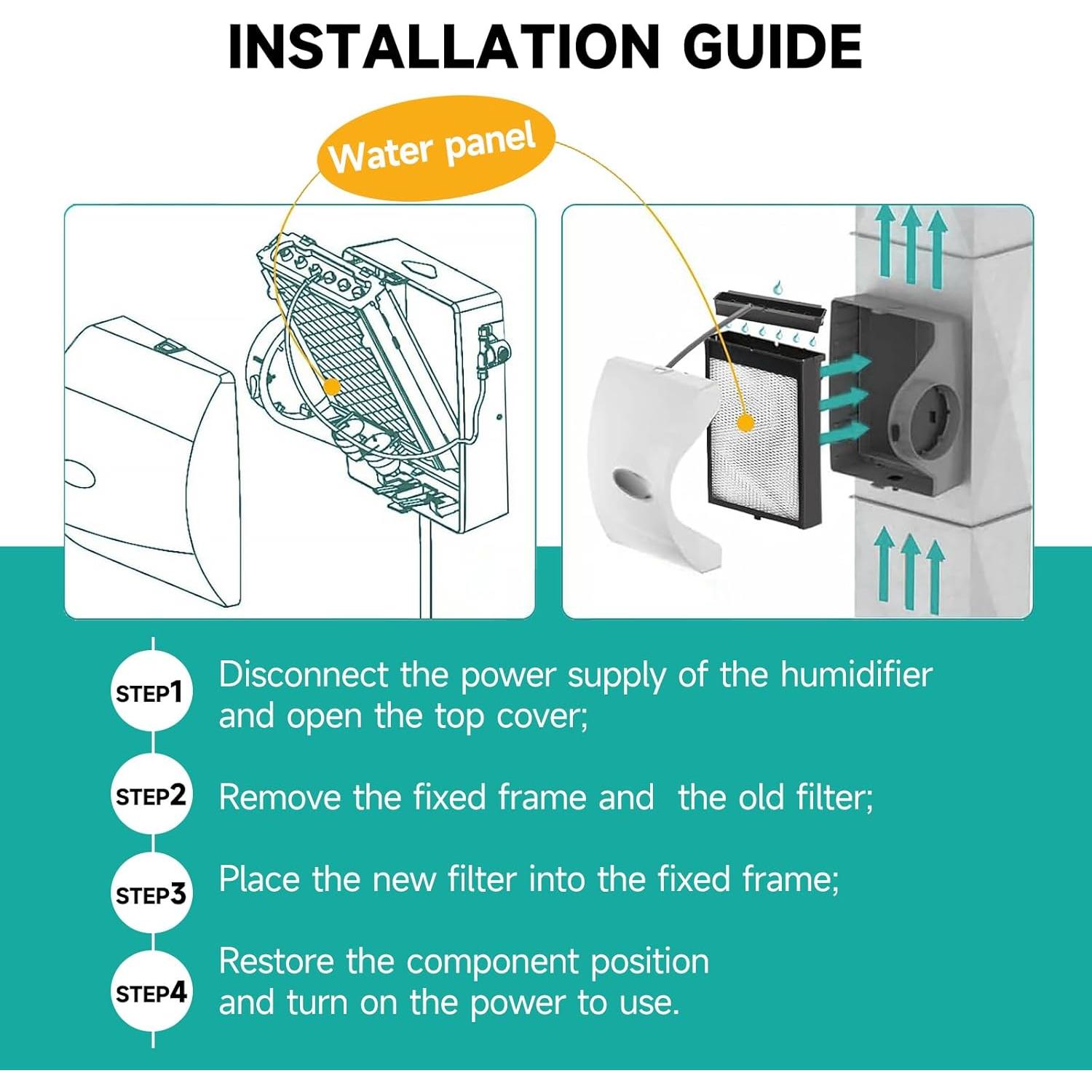 INSTALLATION GUIDE

Water panel

STEP1 Disconnect the power supply of the humidifier and open the top cover;

STEP2 Remove the fixed frame and  the old filter;

STEP3 Place the new filter into the fixed frame;

STEP4 Restore the component position and turn on the power to use.