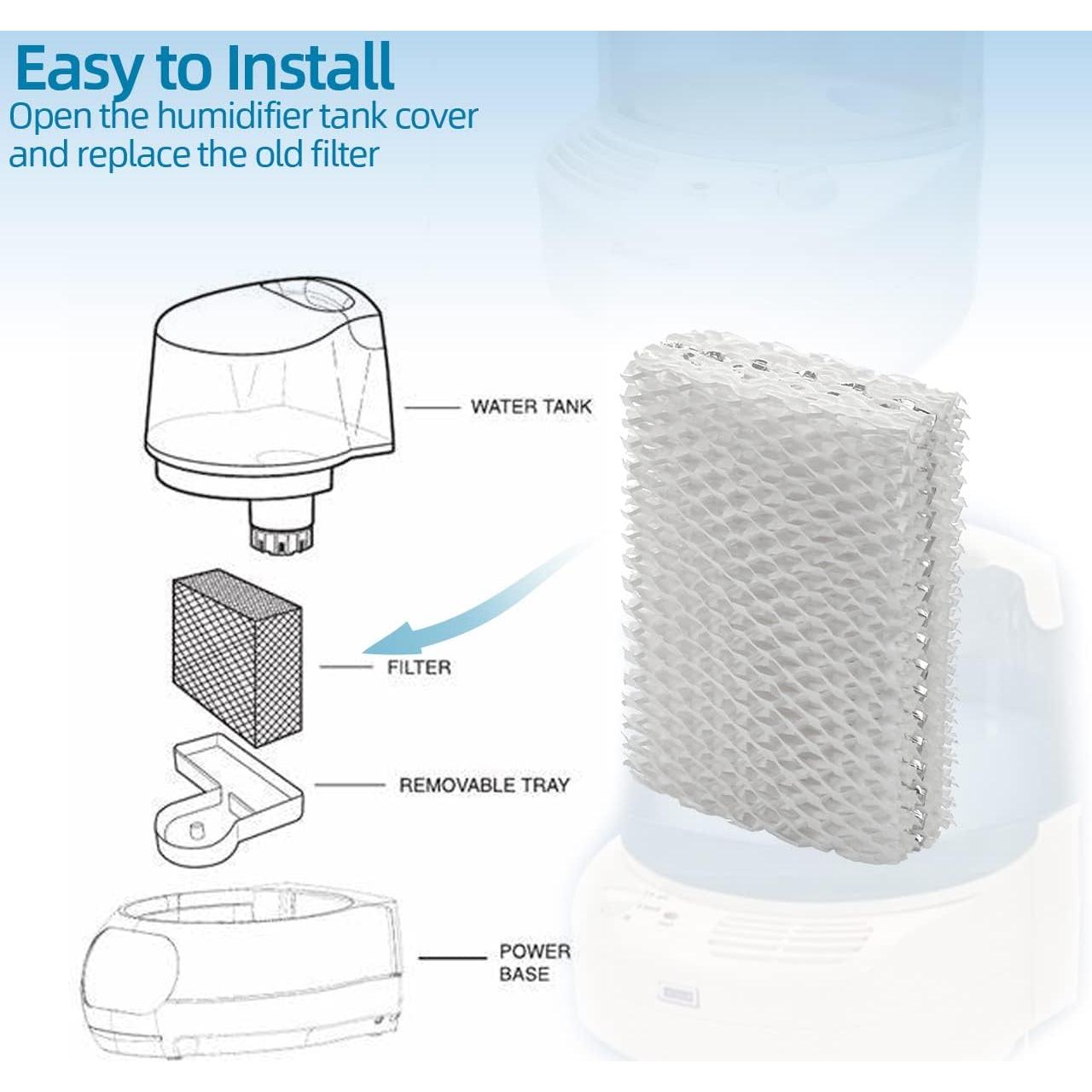 Easy to Install
Open the humidifier tank cover and replace the old filter

WATER TANK

FILTER

REMOVABLE TRAY

POWER BASE