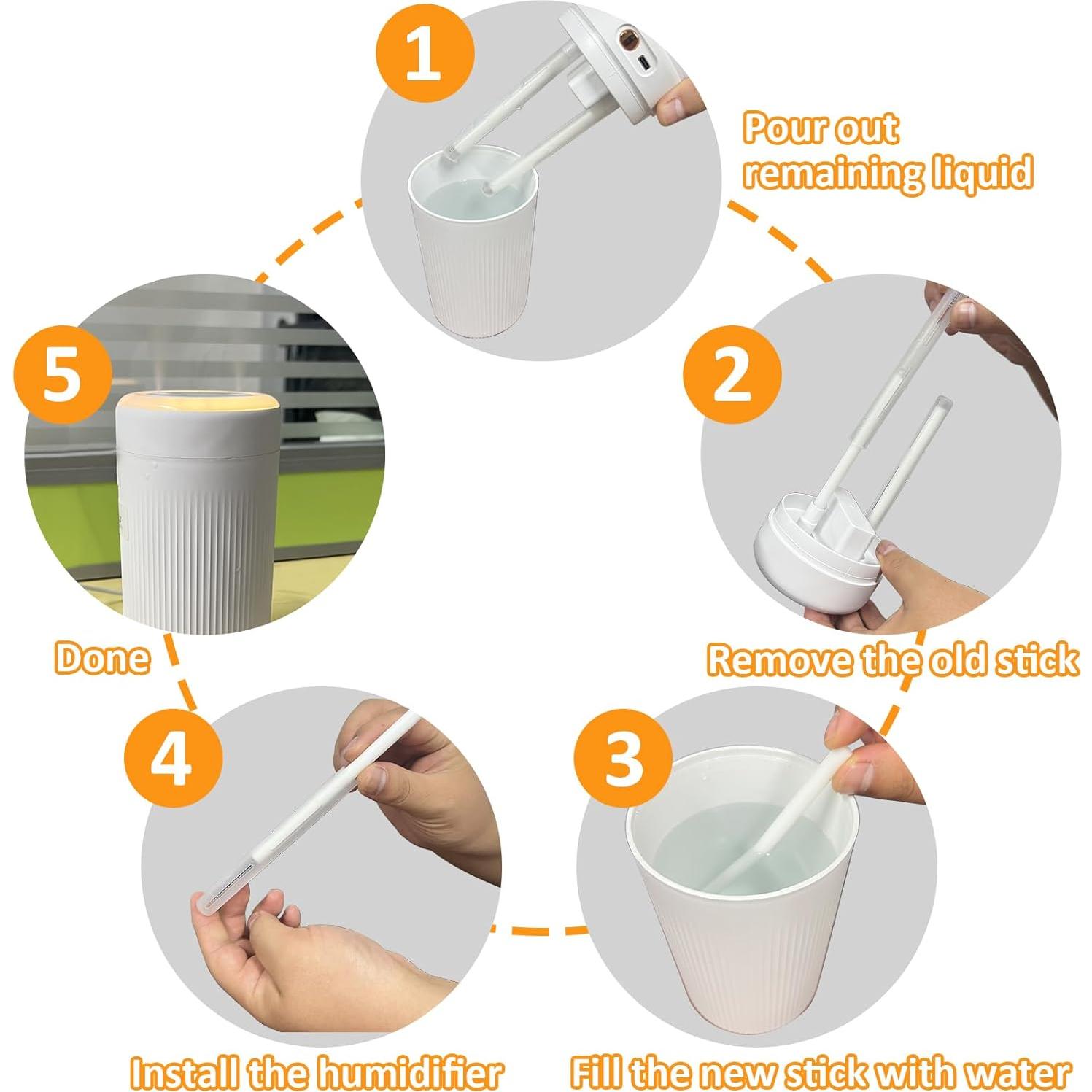 1

Pour out remaining liquid

2

Remove the old stick

3

Fill the new stick with water

4

Install the humidifier

5

Done