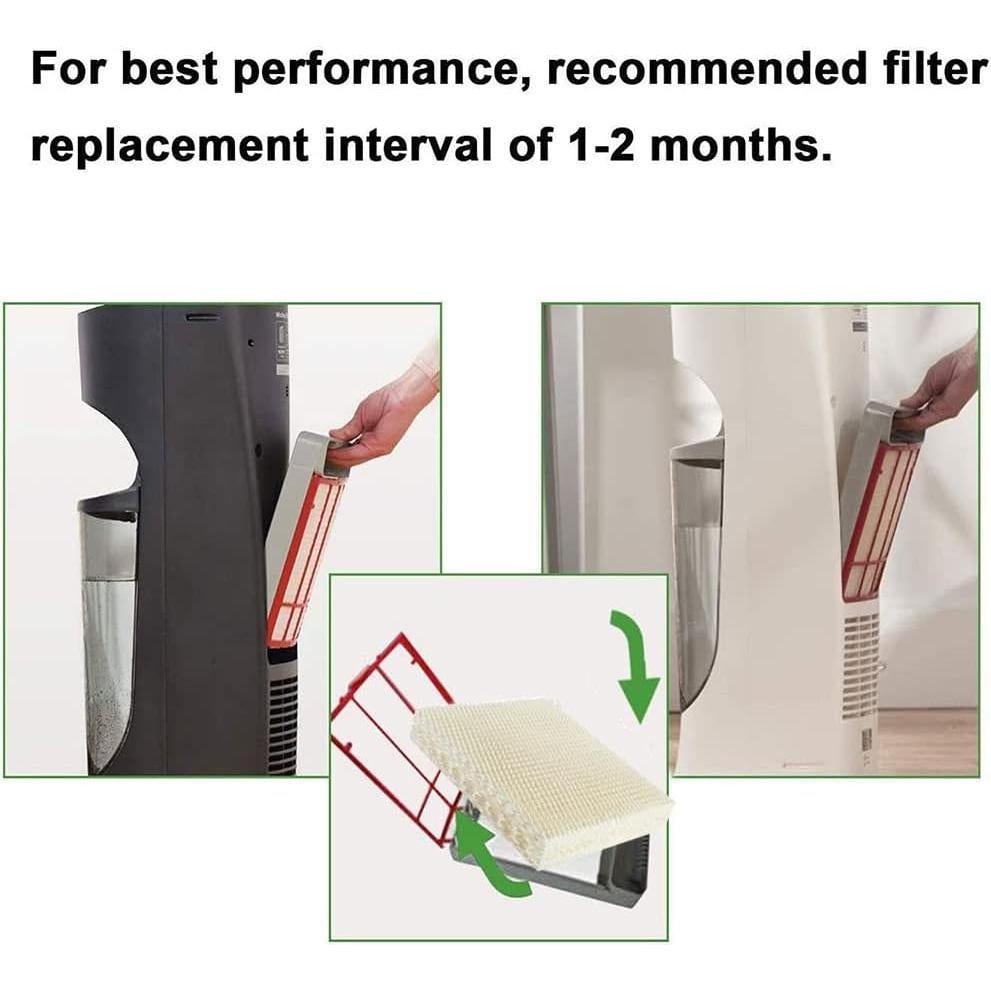 For best performance, recommended filter replacement interval of 1-2 months.