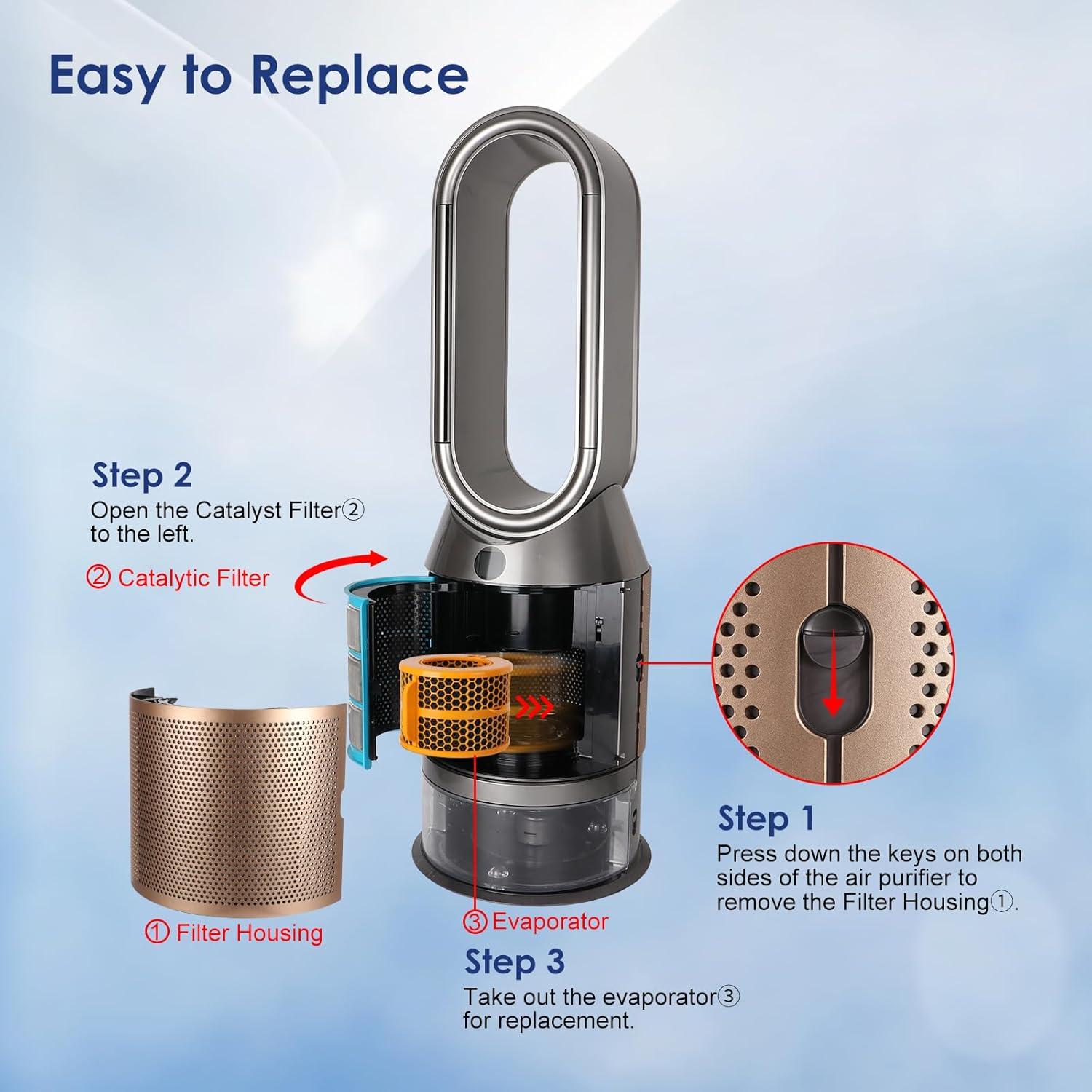 Easy to Replace

Step 2
Open the Catalyst Filter② to the left.

② Catalytic Filter

① Filter Housing

③ Evaporator

Step 1
Press down the keys on both sides of the air purifier to remove the Filter Housing①.

Step 3
Take out the evaporator③ for replacement.