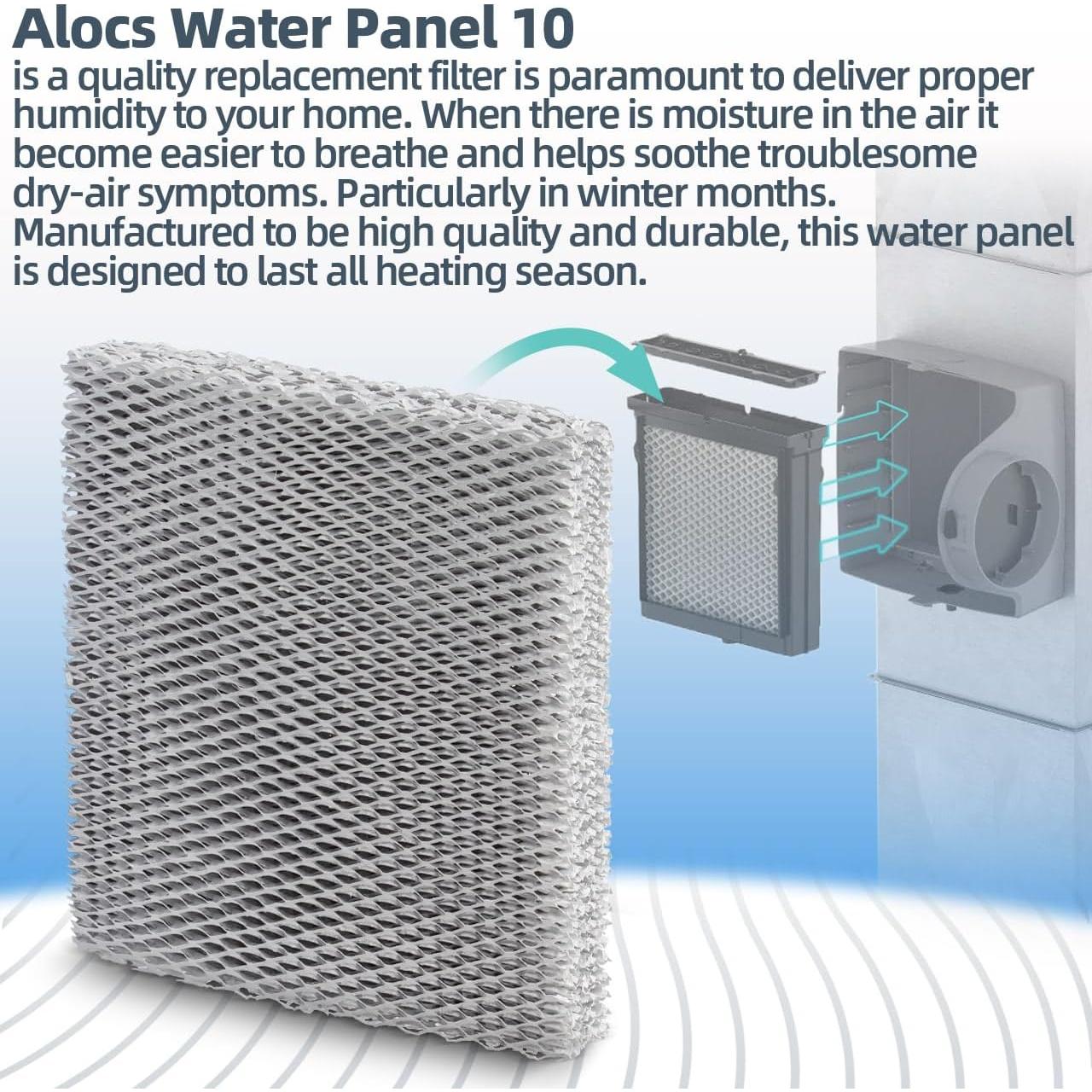 Alocs Water Panel 10
is a quality replacement filter is paramount to deliver proper humidity to your home. When there is moisture in the air it become easier to breathe and helps soothe troublesome dry-air symptoms. Particularly in winter months. Manufactured to be high quality and durable, this water panel is designed to last all heating season.