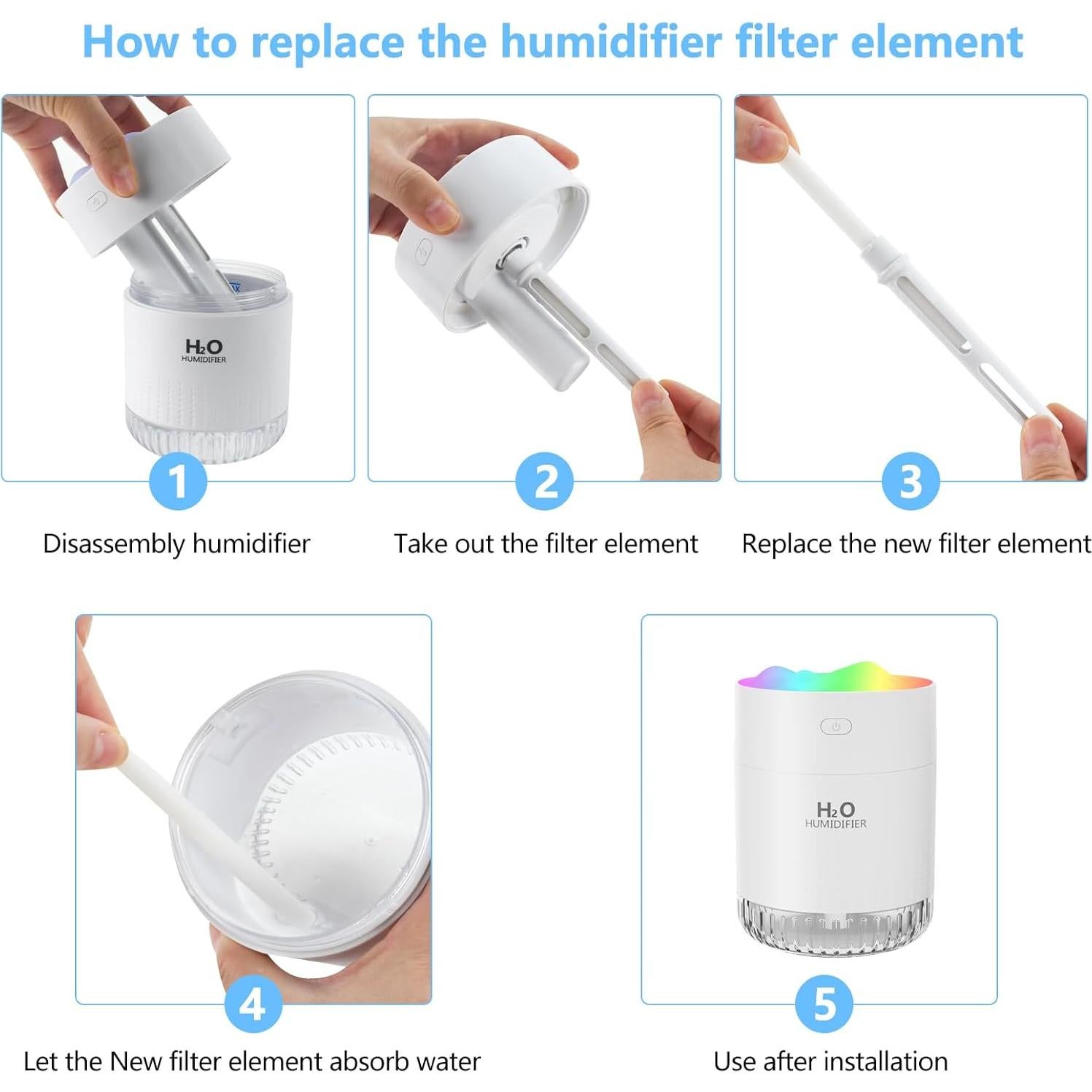 How to replace the humidifier filter element

$H_2O$
HUMIDIFIER

1

Disassembly humidifier

2

Take out the filter element

3

Replace the new filter element

4

Let the New filter element absorb water

$H_2O$
HUMIDIFIER

5

Use after installation