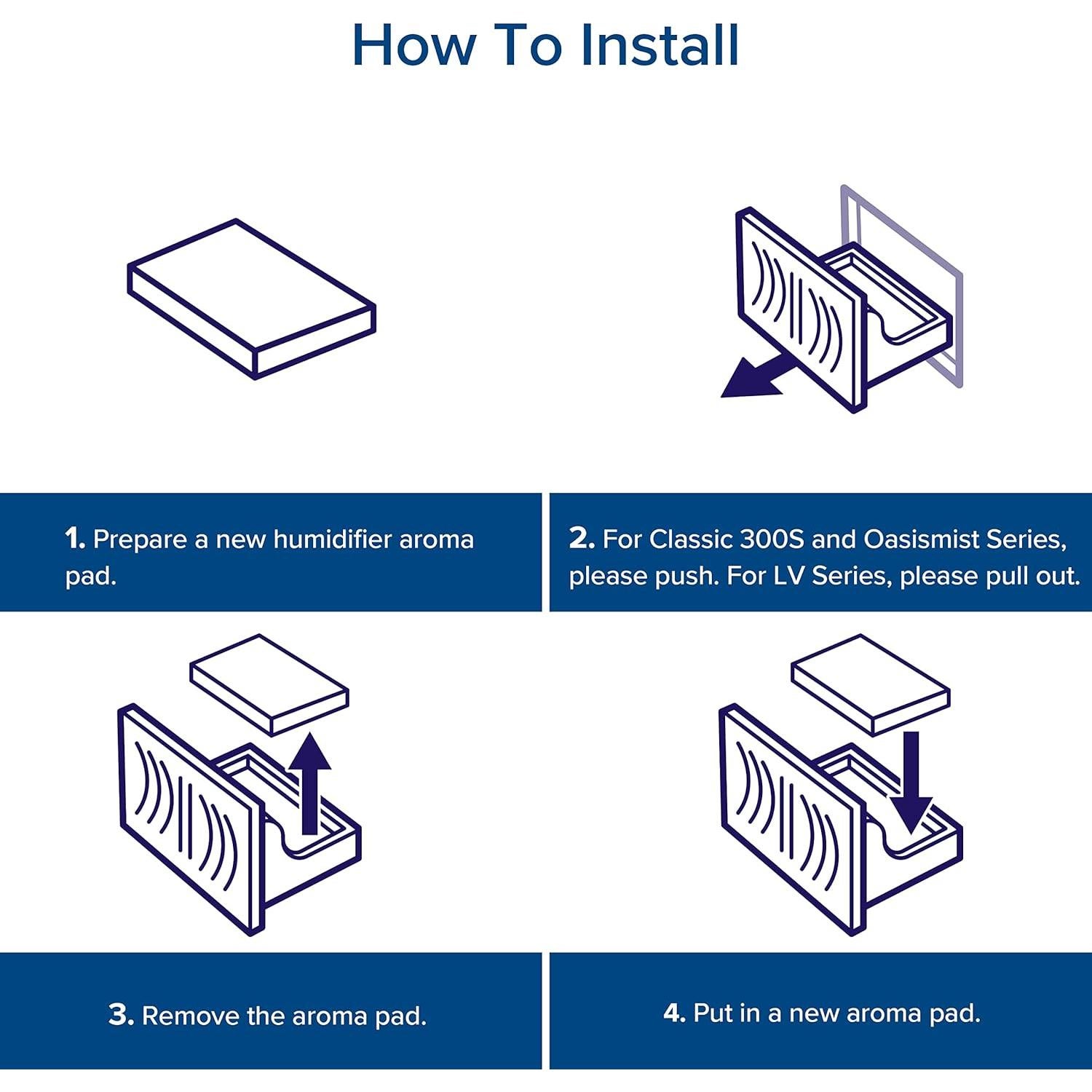 How To Install

1. Prepare a new humidifier aroma pad.

2. For Classic 300S and Oasismist Series, please push. For LV Series, please pull out.

3. Remove the aroma pad.

4. Put in a new aroma pad.