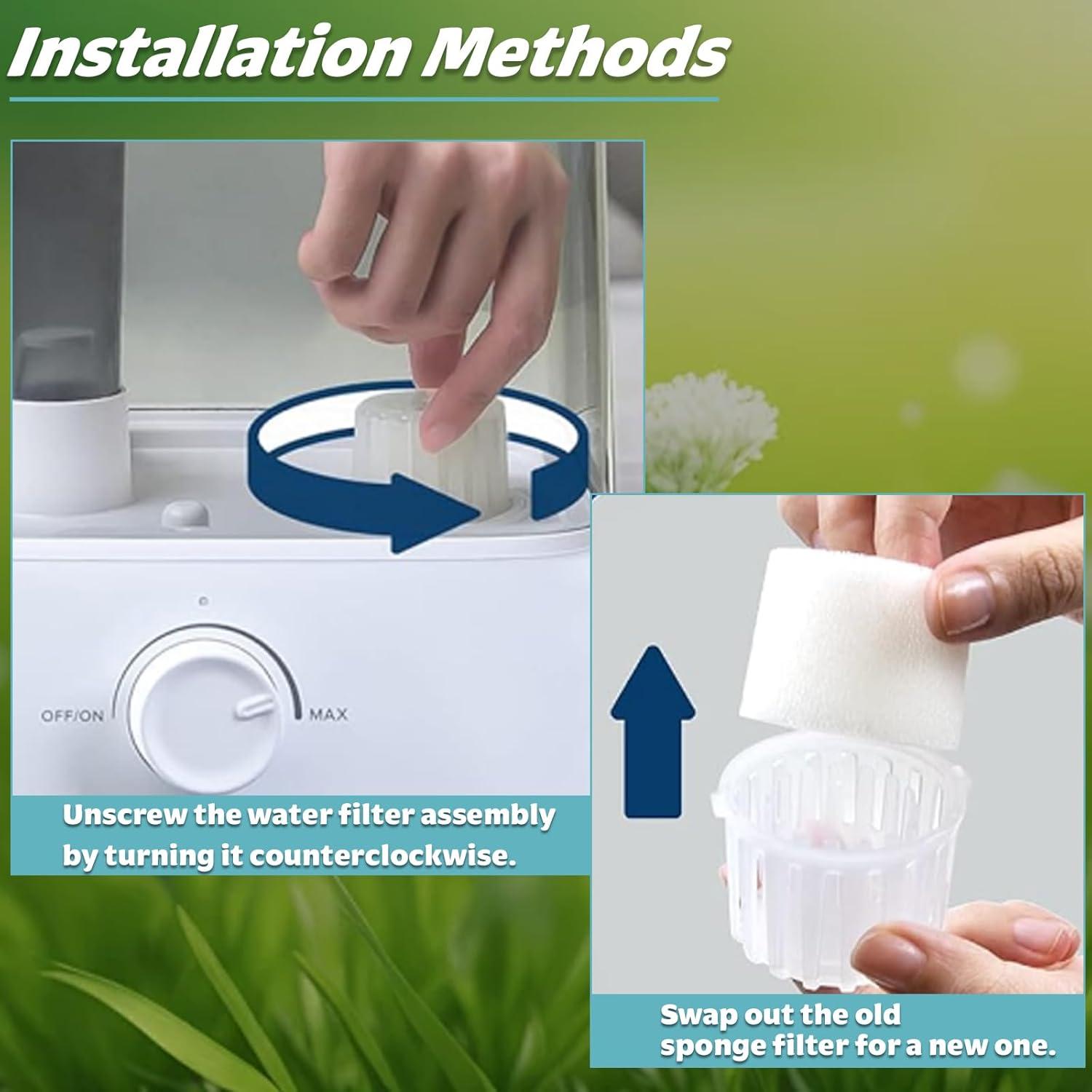 Installation Methods

OFF/ON

MAX

Unscrew the water filter assembly by turning it counterclockwise.

Swap out the old sponge filter for a new one.