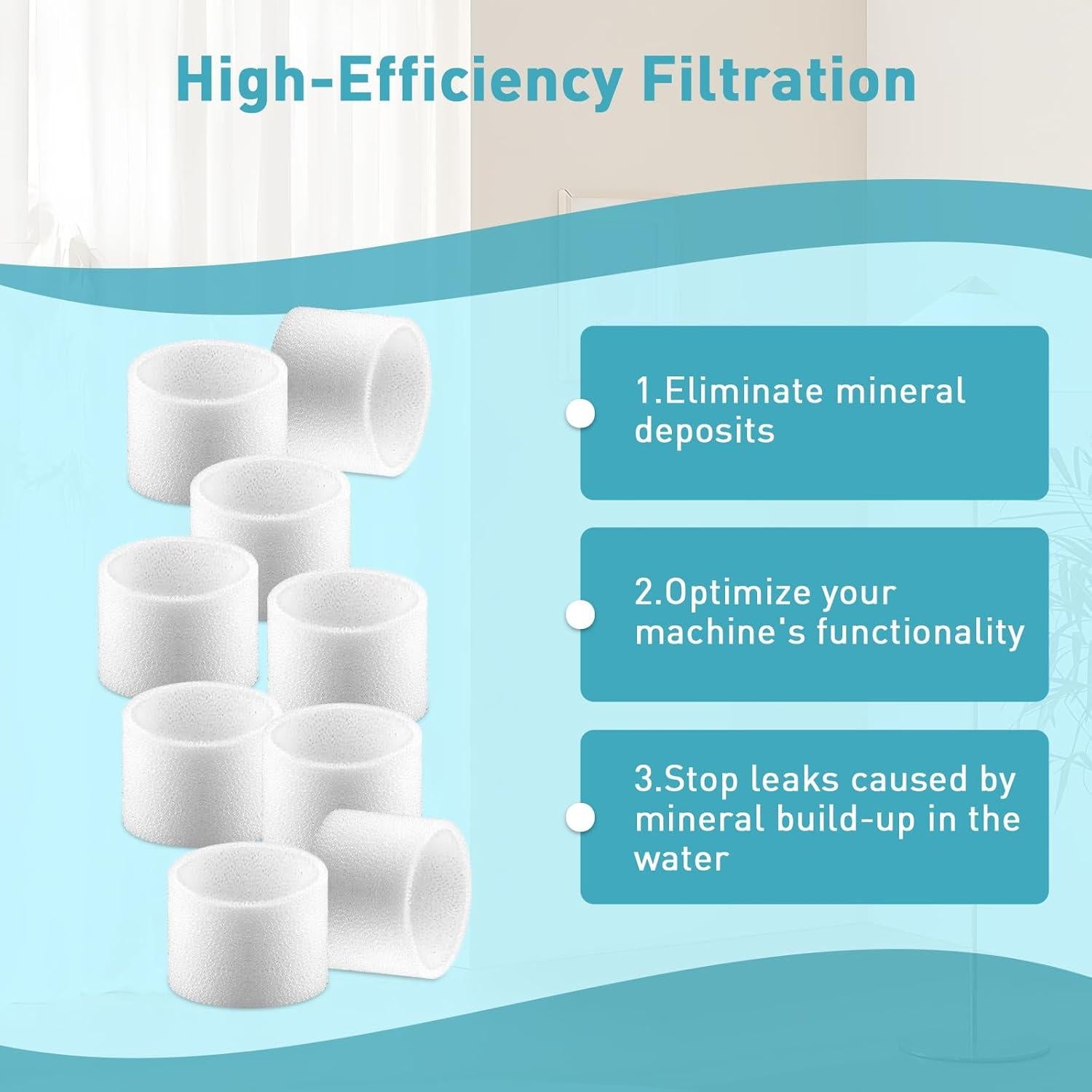 High-Efficiency Filtration

1.Eliminate mineral deposits

2.Optimize your machine's functionality

3.Stop leaks caused by mineral build-up in the water