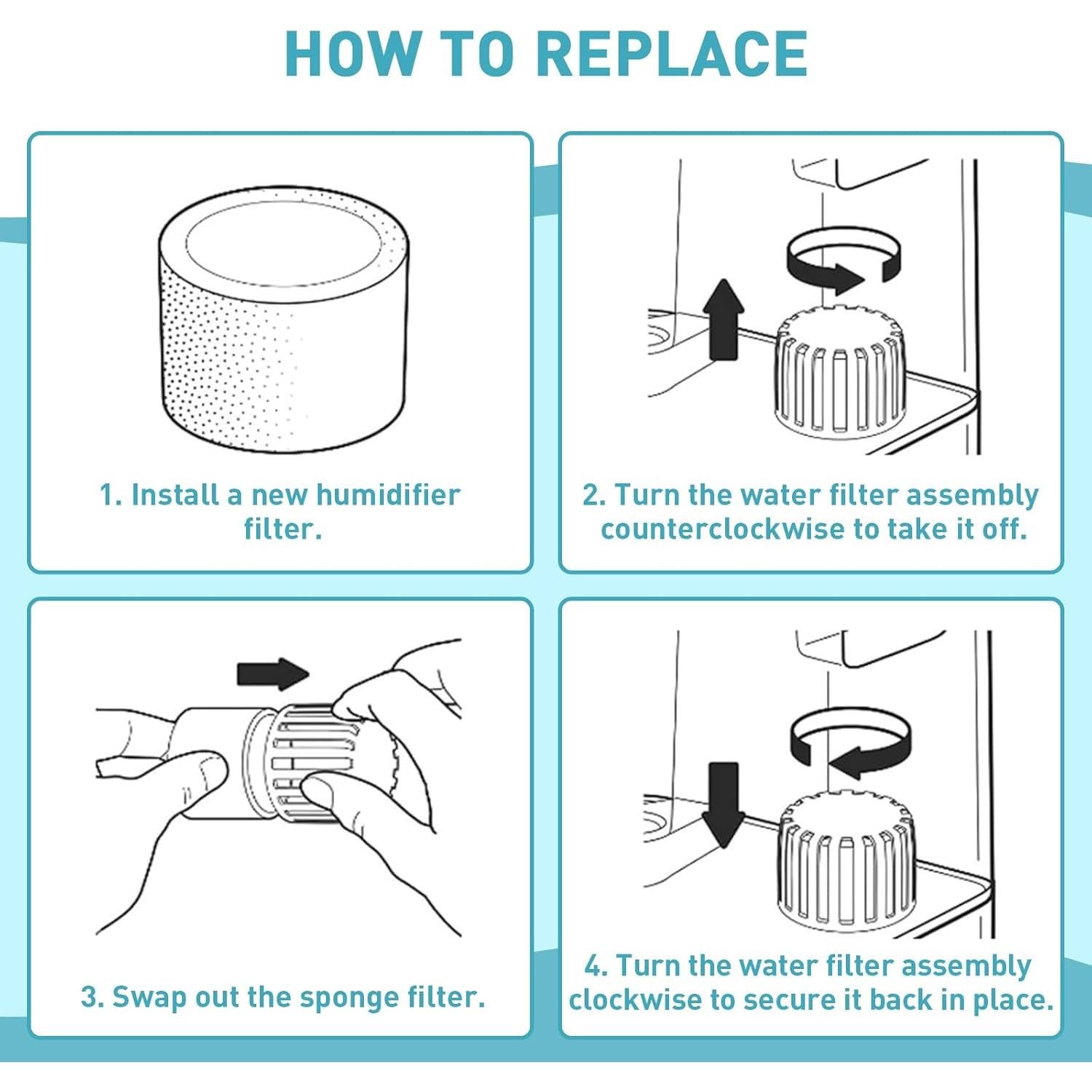 HOW TO REPLACE

1. Install a new humidifier filter.

2. Turn the water filter assembly counterclockwise to take it off.

3. Swap out the sponge filter.

4. Turn the water filter assembly clockwise to secure it back in place.