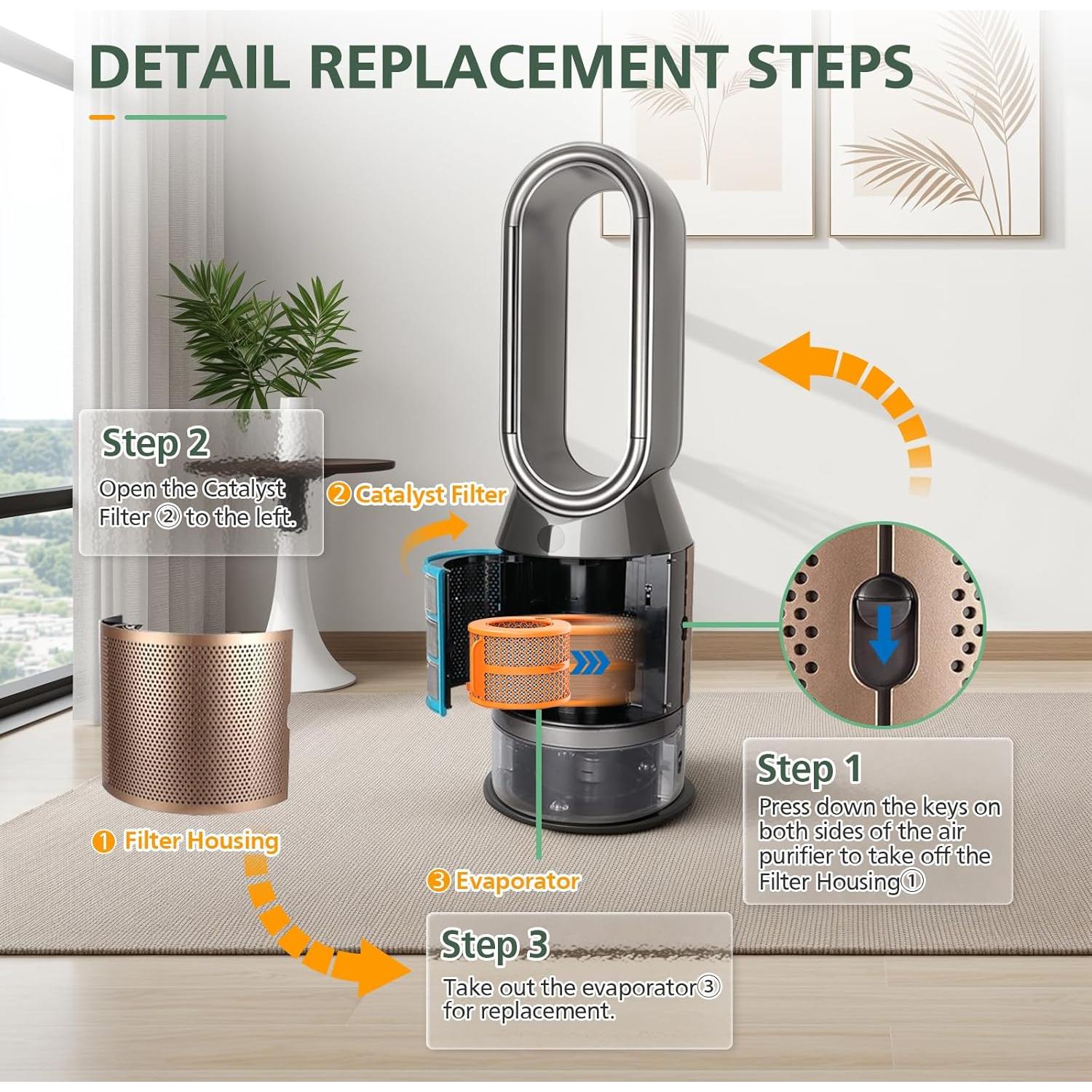 DETAIL REPLACEMENT STEPS

Step 2
Open the Catalyst Filter ② to the left.

② Catalyst Filter

① Filter Housing

③ Evaporator

Step 1
Press down the keys on both sides of the air purifier to take off the Filter Housing①

Step 3
Take out the evaporator③ for replacement.