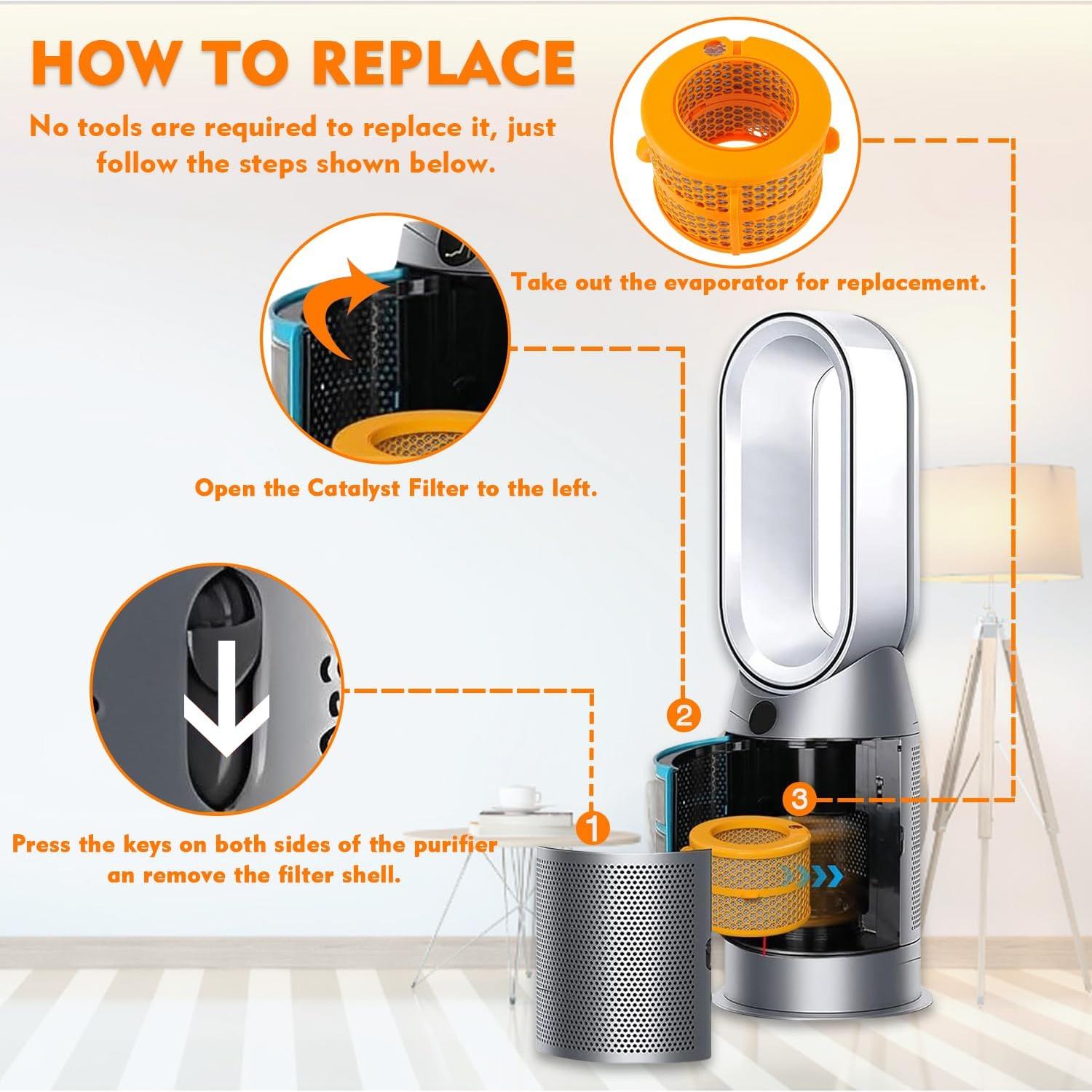 HOW TO REPLACE

No tools are required to replace it, just follow the steps shown below.

Take out the evaporator for replacement.

Open the Catalyst Filter to the left.

2

3

1

Press the keys on both sides of the purifier an remove the filter shell.