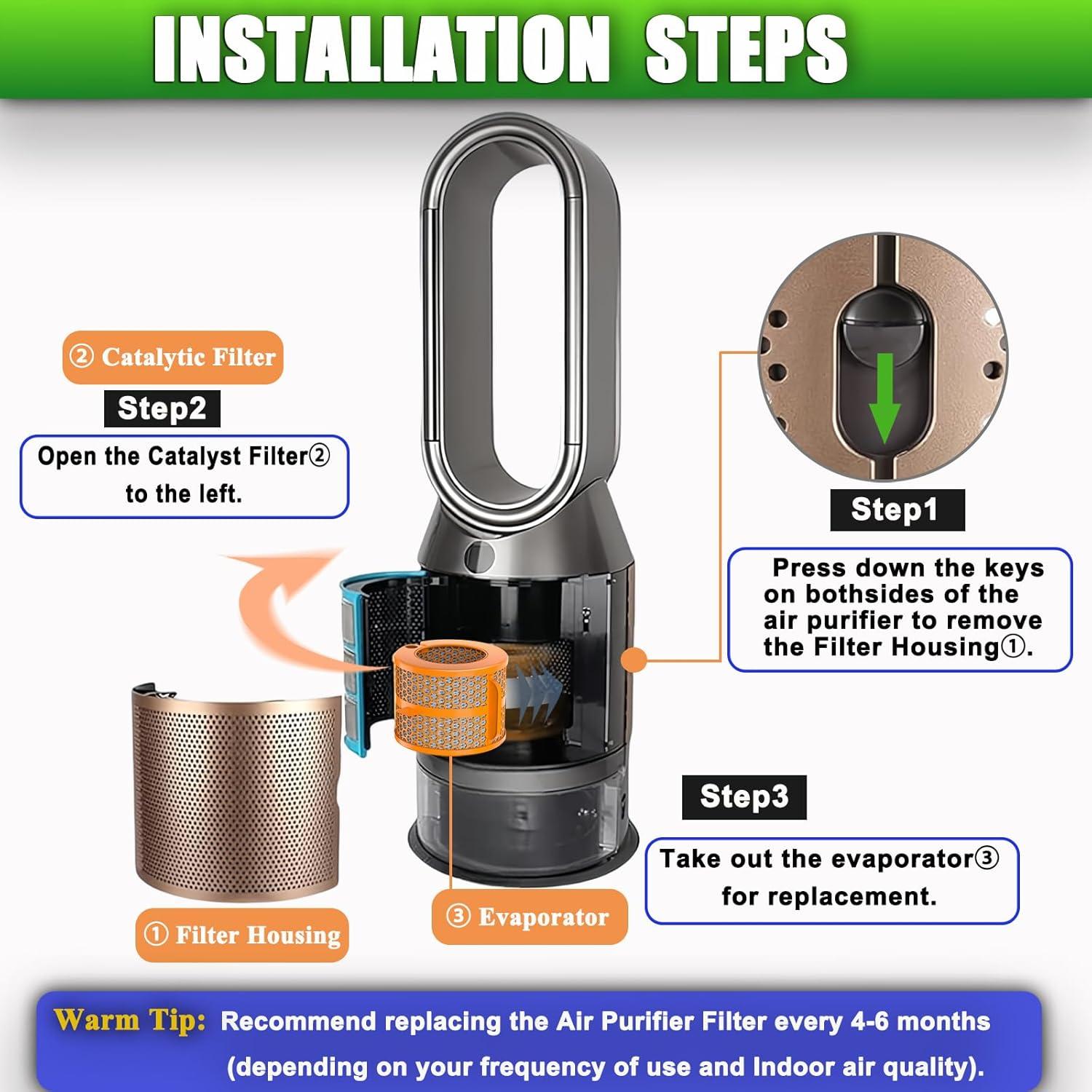 INSTALLATION STEPS

② Catalytic Filter

Step2

Open the Catalyst Filter② to the left.

Step1

Press down the keys on bothsides of the air purifier to remove the Filter Housing①.

Step3

Take out the evaporator③ for replacement.

① Filter Housing

③ Evaporator

Warm Tip: Recommend replacing the Air Purifier Filter every 4-6 months (depending on your frequency of use and Indoor air quality).