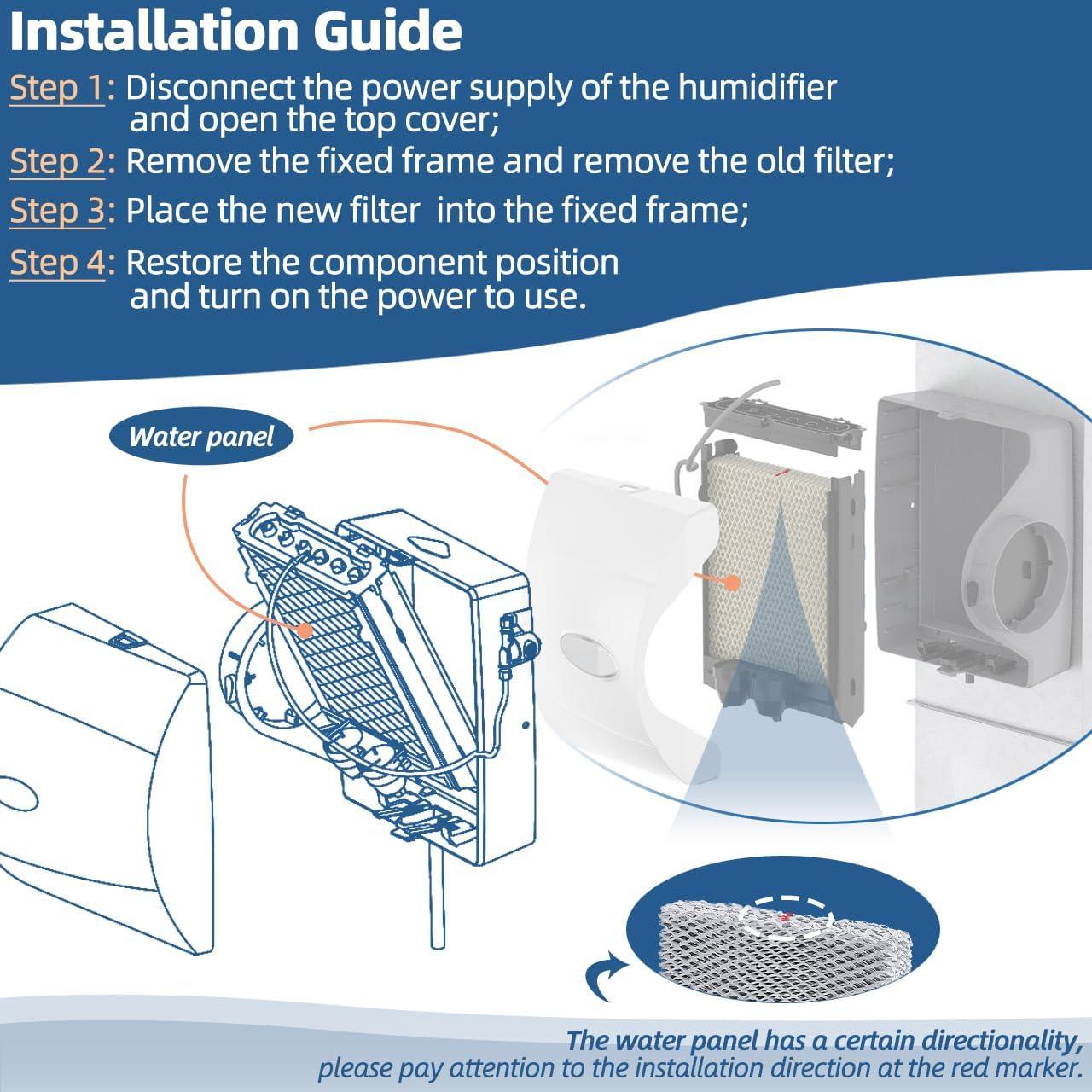 Installation Guide

Step 1: Disconnect the power supply of the humidifier and open the top cover;

Step 2: Remove the fixed frame and remove the old filter;

Step 3: Place the new filter into the fixed frame;

Step 4: Restore the component position and turn on the power to use.

Water panel

The water panel has a certain directionality, please pay attention to the installation direction at the red marker.