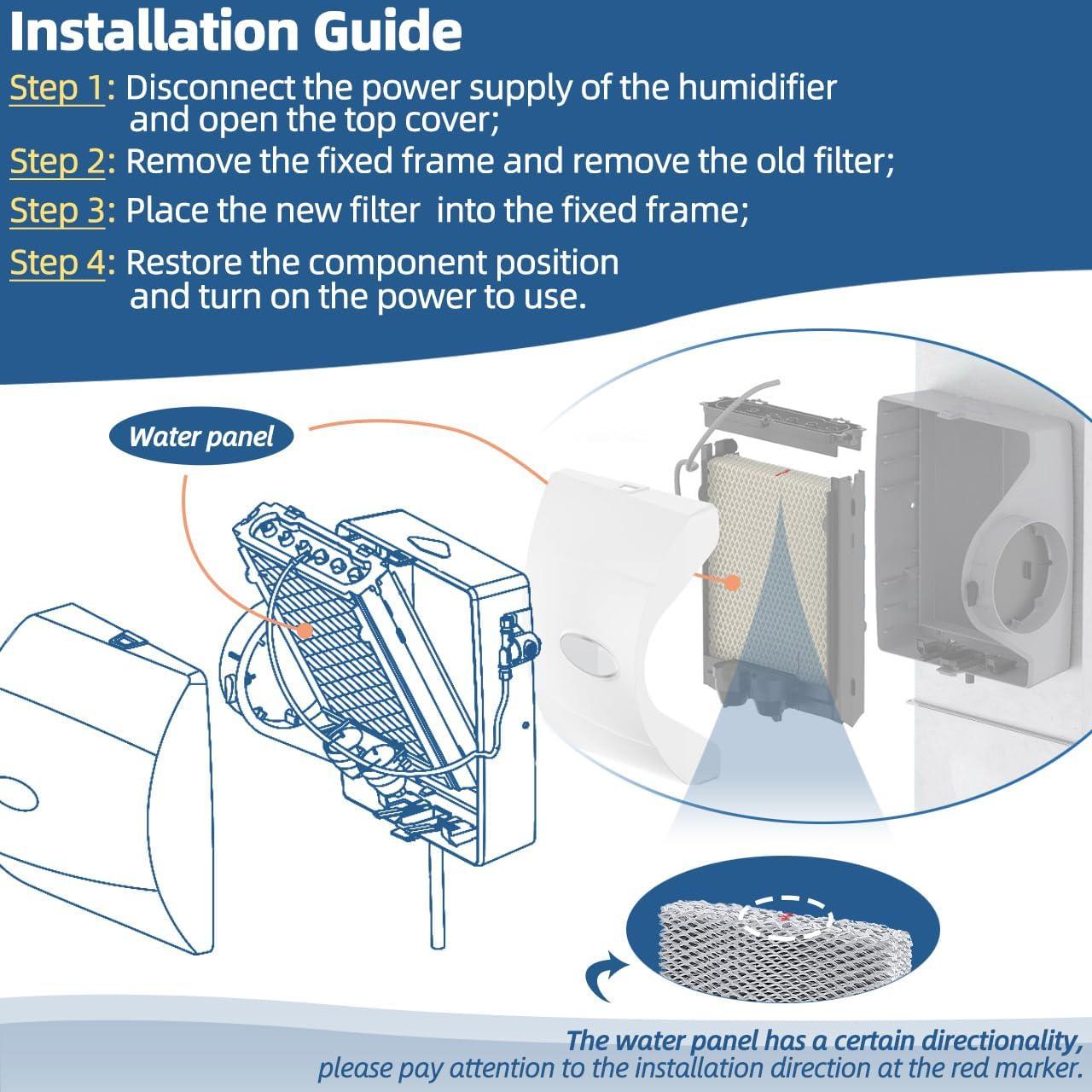 Installation Guide

Step 1: Disconnect the power supply of the humidifier and open the top cover;

Step 2: Remove the fixed frame and remove the old filter;

Step 3: Place the new filter  into the fixed frame;

Step 4: Restore the component position and turn on the power to use.

Water panel

The water panel has a certain directionality, please pay attention to the installation direction at the red marker.