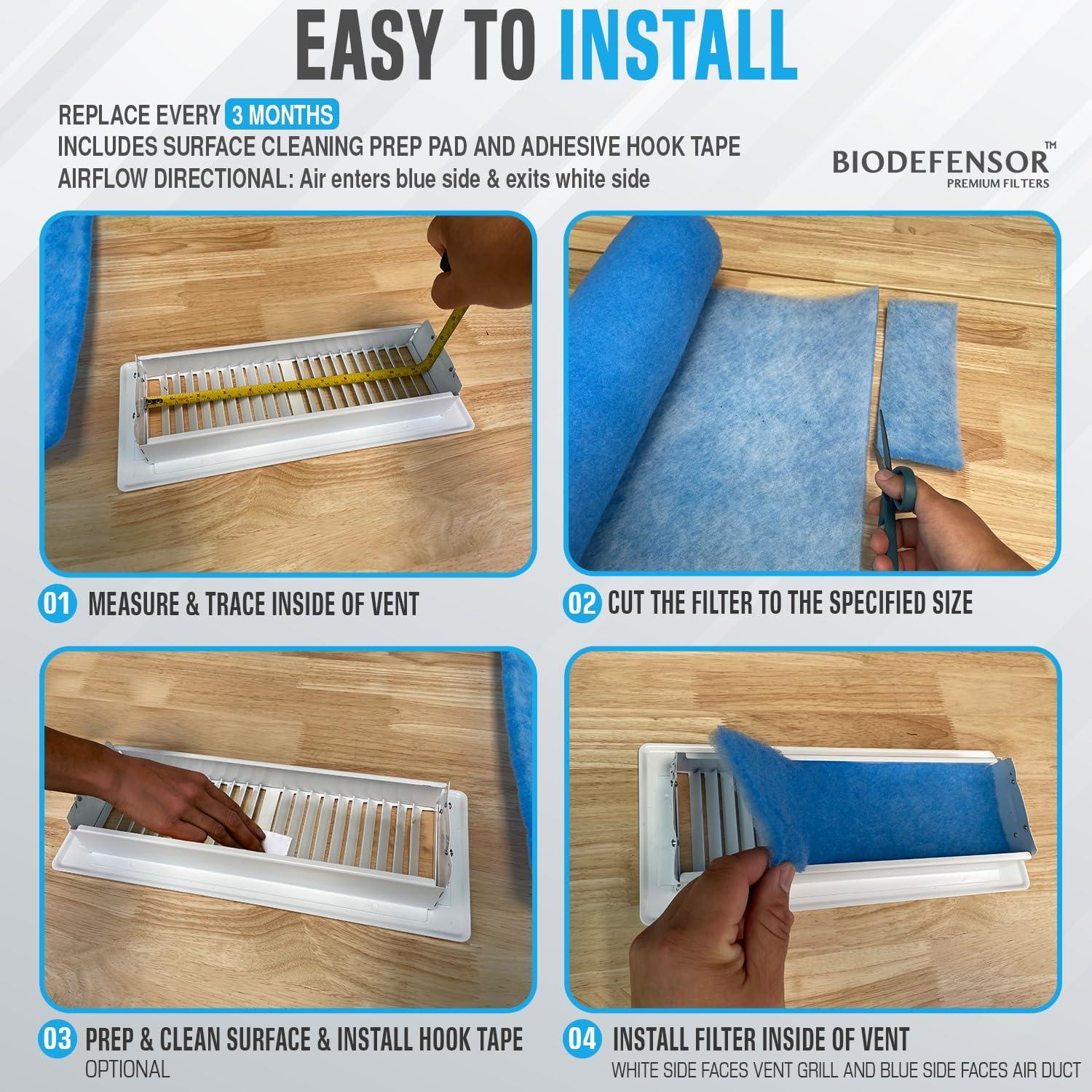 EASY TO INSTALL

REPLACE EVERY 3 MONTHS
INCLUDES SURFACE CLEANING PREP PAD AND ADHESIVE HOOK TAPE
AIRFLOW DIRECTIONAL: Air enters blue side & exits white side

BIODEFENSOR™
PREMIUM FILTERS

01 MEASURE & TRACE INSIDE OF VENT

02 CUT THE FILTER TO THE SPECIFIED SIZE

03 PREP & CLEAN SURFACE & INSTALL HOOK TAPE
OPTIONAL

04 INSTALL FILTER INSIDE OF VENT
WHITE SIDE FACES VENT GRILL AND BLUE SIDE FACES AIR DUCT