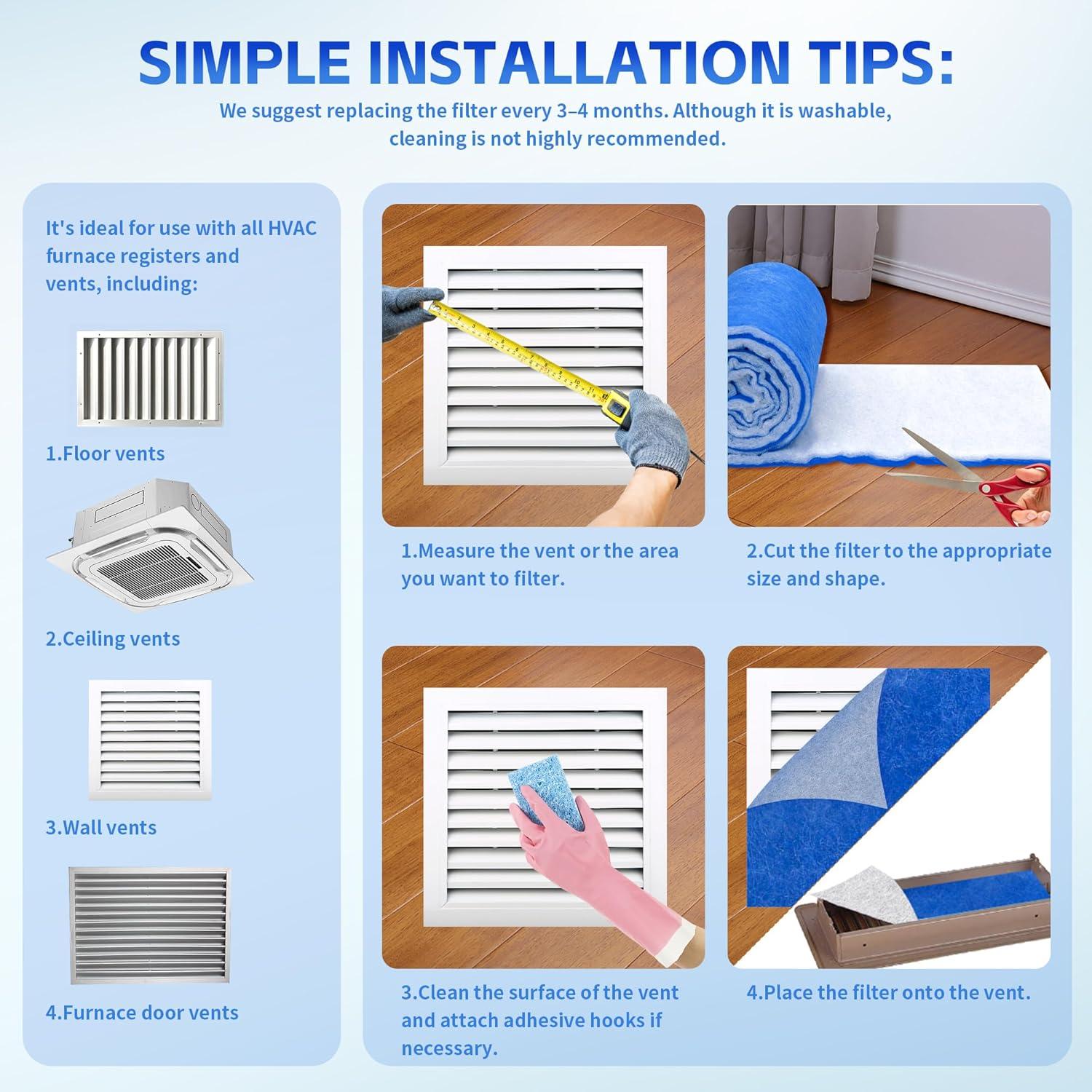 SIMPLE INSTALLATION TIPS:

We suggest replacing the filter every 3–4 months. Although it is washable, cleaning is not highly recommended.

It's ideal for use with all HVAC furnace registers and vents, including:

1.Floor vents

2.Ceiling vents

3.Wall vents

4.Furnace door vents

1.Measure the vent or the area you want to filter.

2.Cut the filter to the appropriate size and shape.

3.Clean the surface of the vent and attach adhesive hooks if necessary.

4.Place the filter onto the vent.