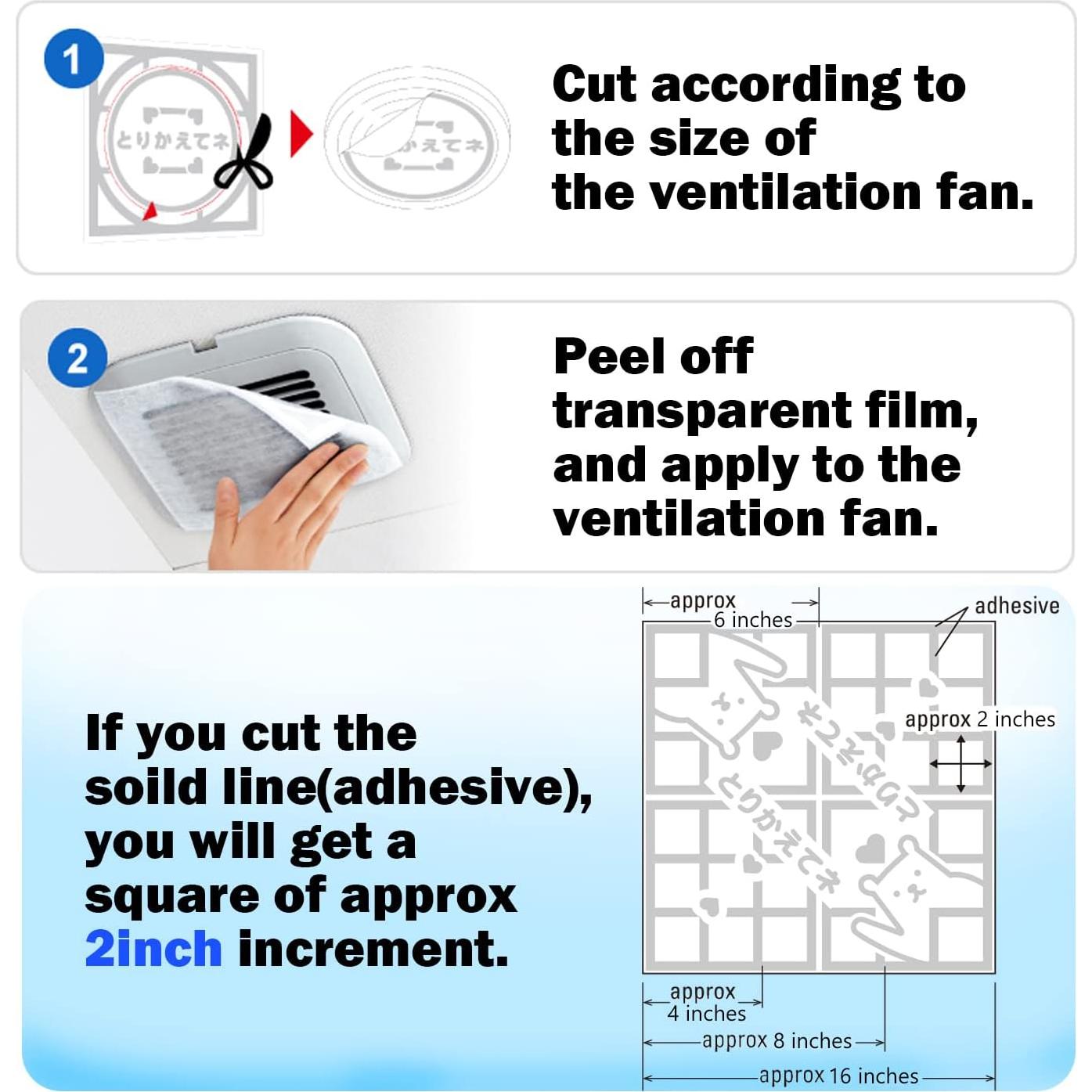 1

とりかえてネ

かえてネ

Cut according to the size of the ventilation fan.

2

Peel off transparent film, and apply to the ventilation fan.

If you cut the soild line(adhesive), you will get a square of approx 2inch increment.

approx 6 inches

adhesive

approx 2 inches

とりかえてネ

とりかえてネ

approx 4 inches

approx 8 inches

approx 16 inches