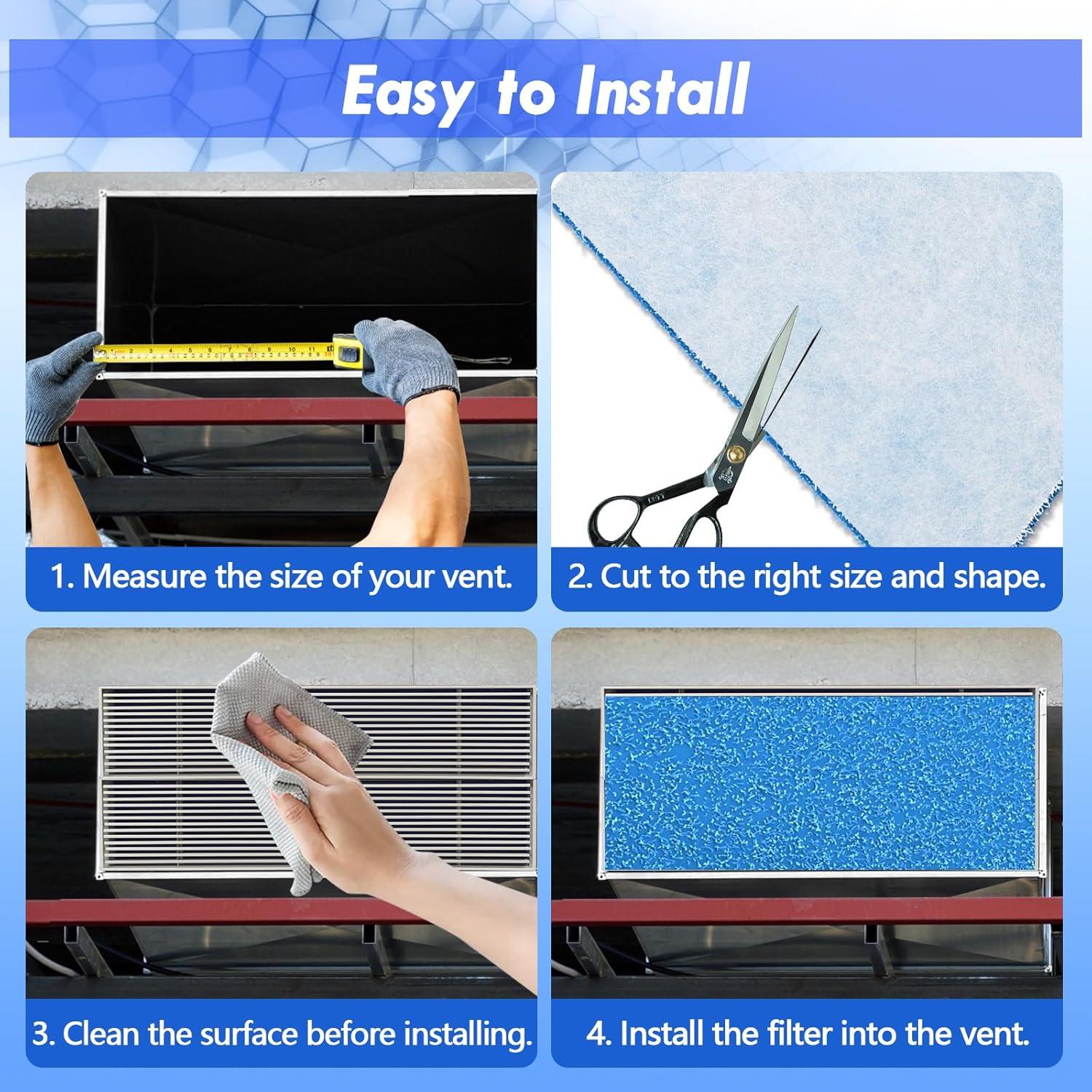 Easy to Install

1. Measure the size of your vent.

2. Cut to the right size and shape.

3. Clean the surface before installing.

4. Install the filter into the vent.