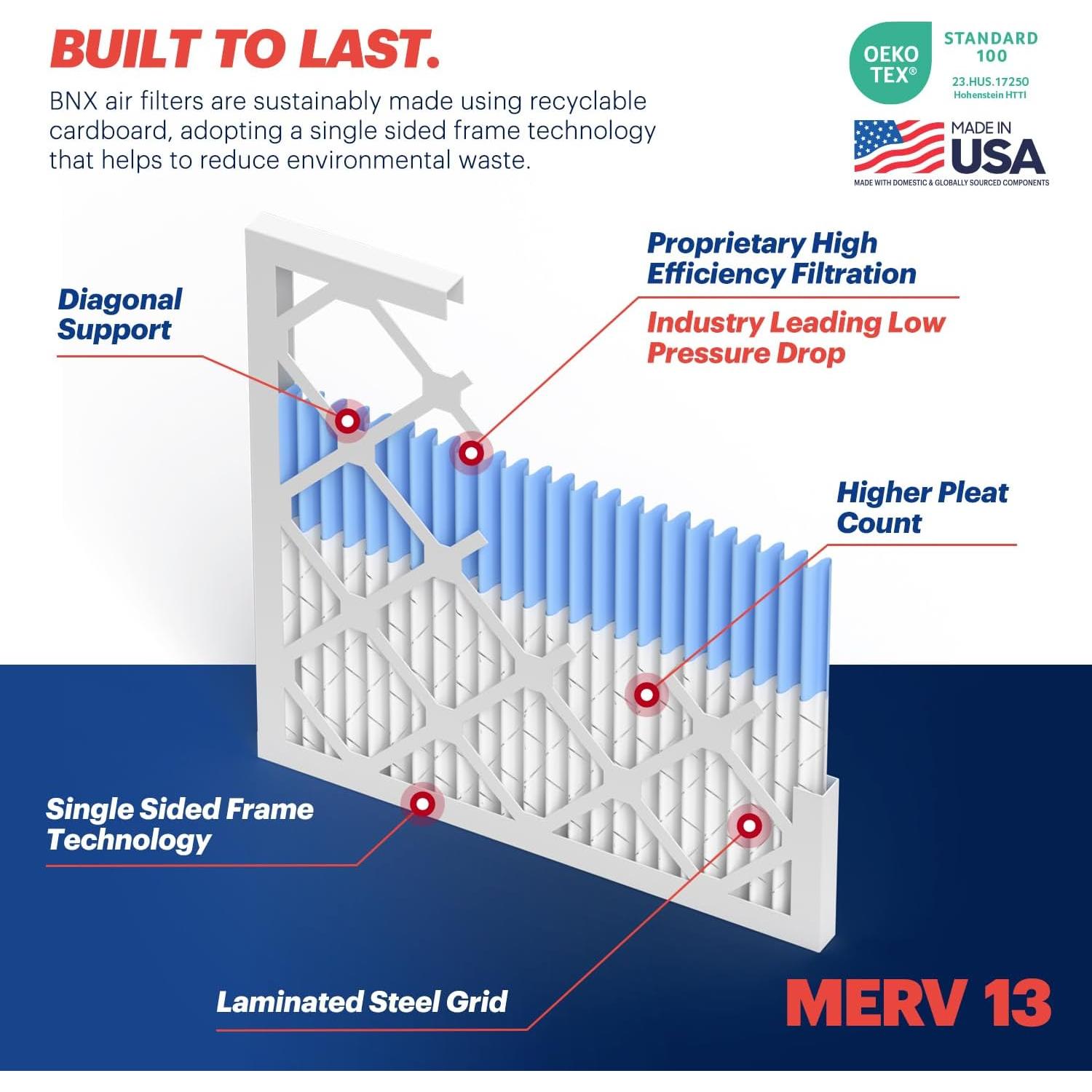 BUILT TO LAST.

BNX air filters are sustainably made using recyclable cardboard, adopting a single sided frame technology that helps to reduce environmental waste.

OEKO TEX®
STANDARD 100
23.HUS.17250
Hohenstein HTTI

MADE IN USA
MADE WITH DOMESTIC & GLOBALLY SOURCED COMPONENTS

Diagonal Support

Proprietary High Efficiency Filtration

Industry Leading Low Pressure Drop

Higher Pleat Count

Single Sided Frame Technology

Laminated Steel Grid

MERV 13