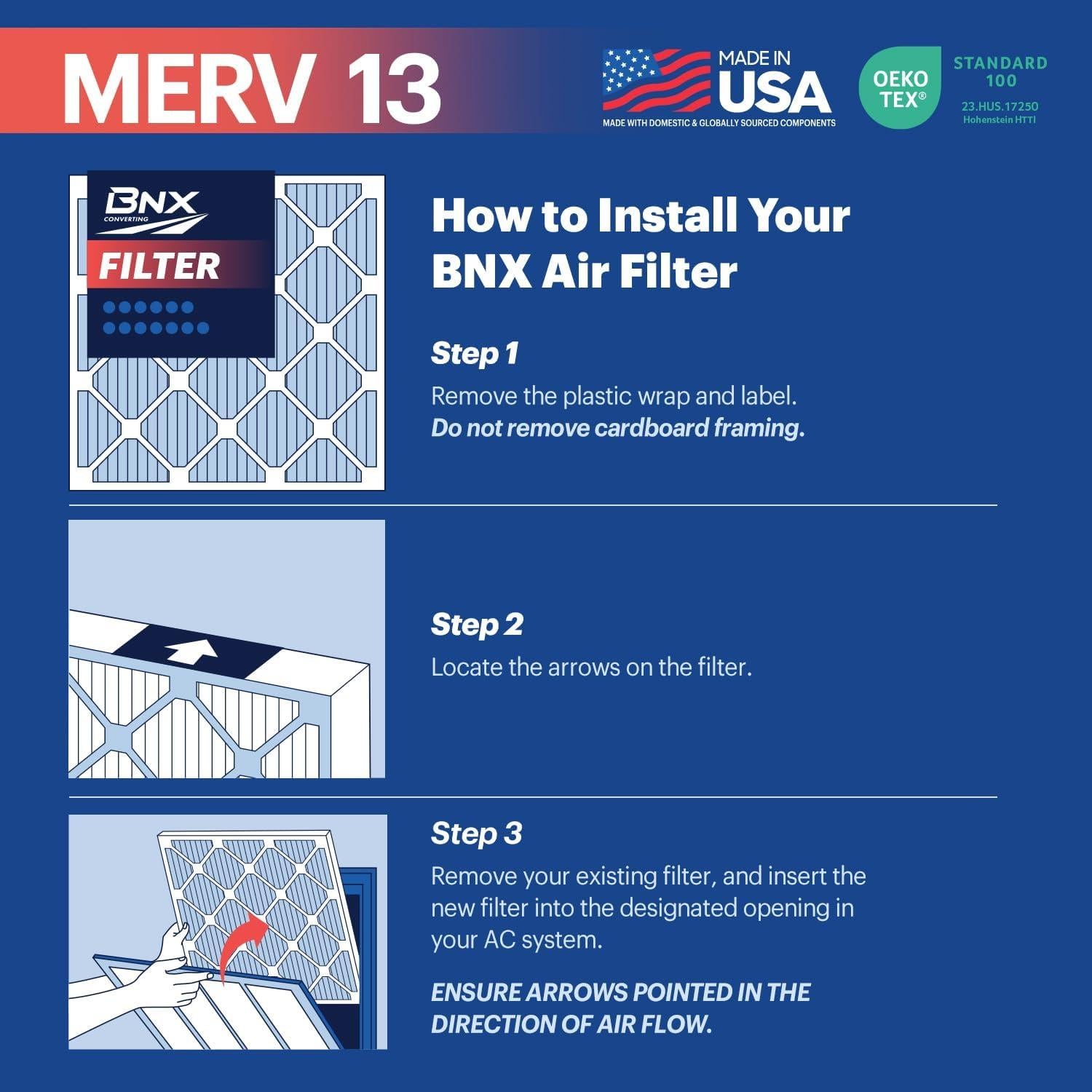 MERV 13

MADE IN USA
MADE WITH DOMESTIC & GLOBALLY SOURCED COMPONENTS

OEKO TEX®
STANDARD 100
23.HUS.17250
Hohenstein HTTI

BNX CONVERTING
FILTER

How to Install Your BNX Air Filter

Step 1
Remove the plastic wrap and label.
Do not remove cardboard framing.

Step 2
Locate the arrows on the filter.

Step 3
Remove your existing filter, and insert the new filter into the designated opening in your AC system.

ENSURE ARROWS POINTED IN THE DIRECTION OF AIR FLOW.