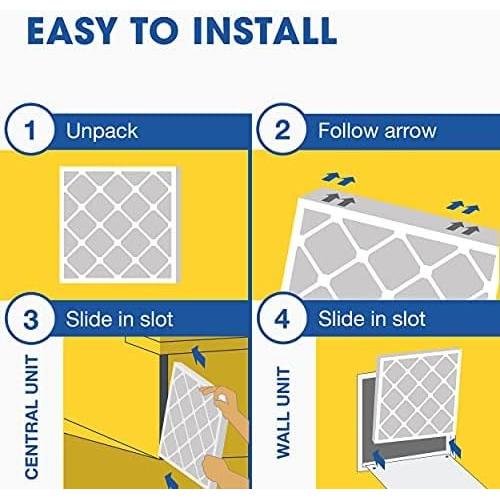 EASY TO INSTALL

1 Unpack

2 Follow arrow

3 Slide in slot

CENTRAL UNIT

4 Slide in slot

WALL UNIT