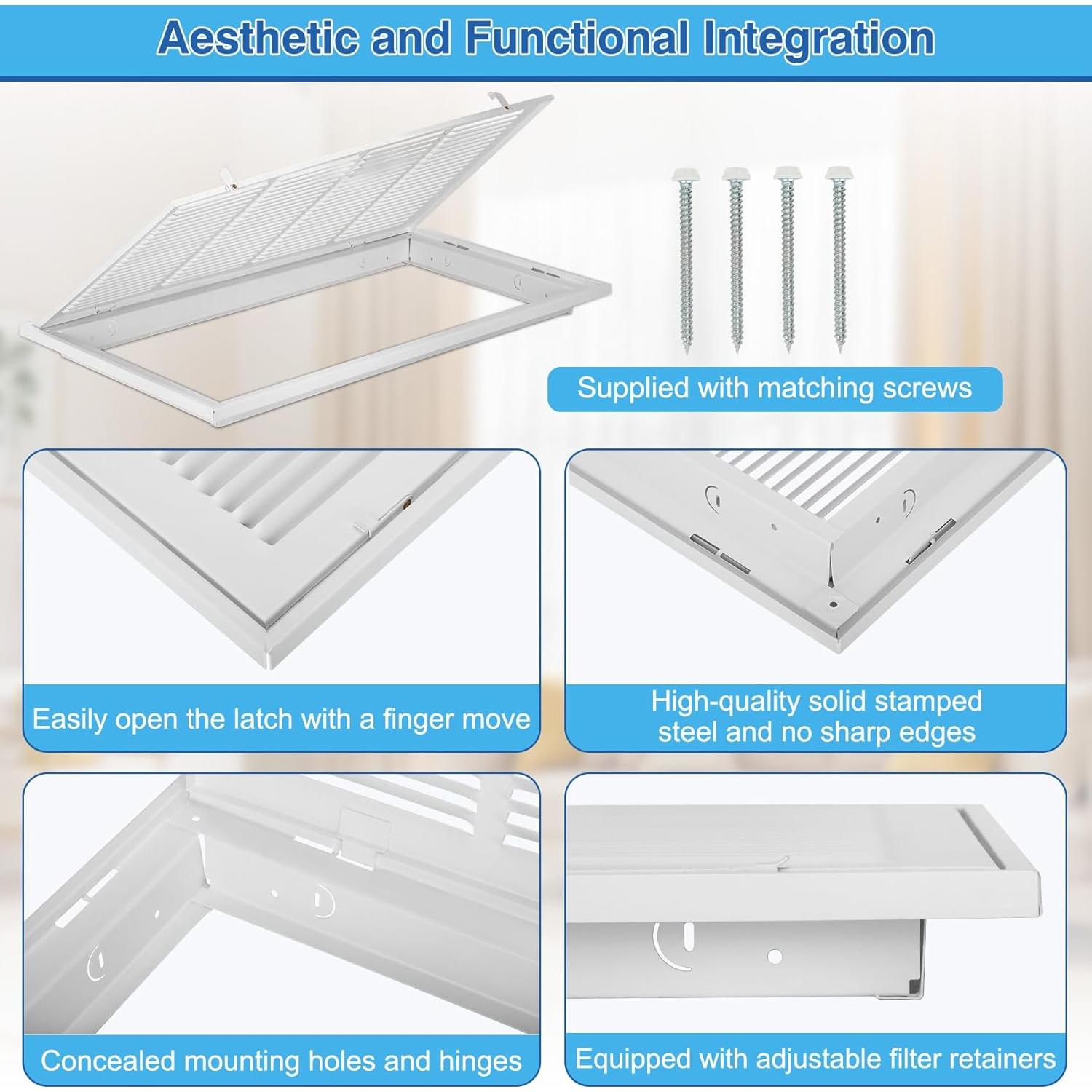 Aesthetic and Functional Integration

Supplied with matching screws

Easily open the latch with a finger move

High-quality solid stamped steel and no sharp edges

Concealed mounting holes and hinges

Equipped with adjustable filter retainers