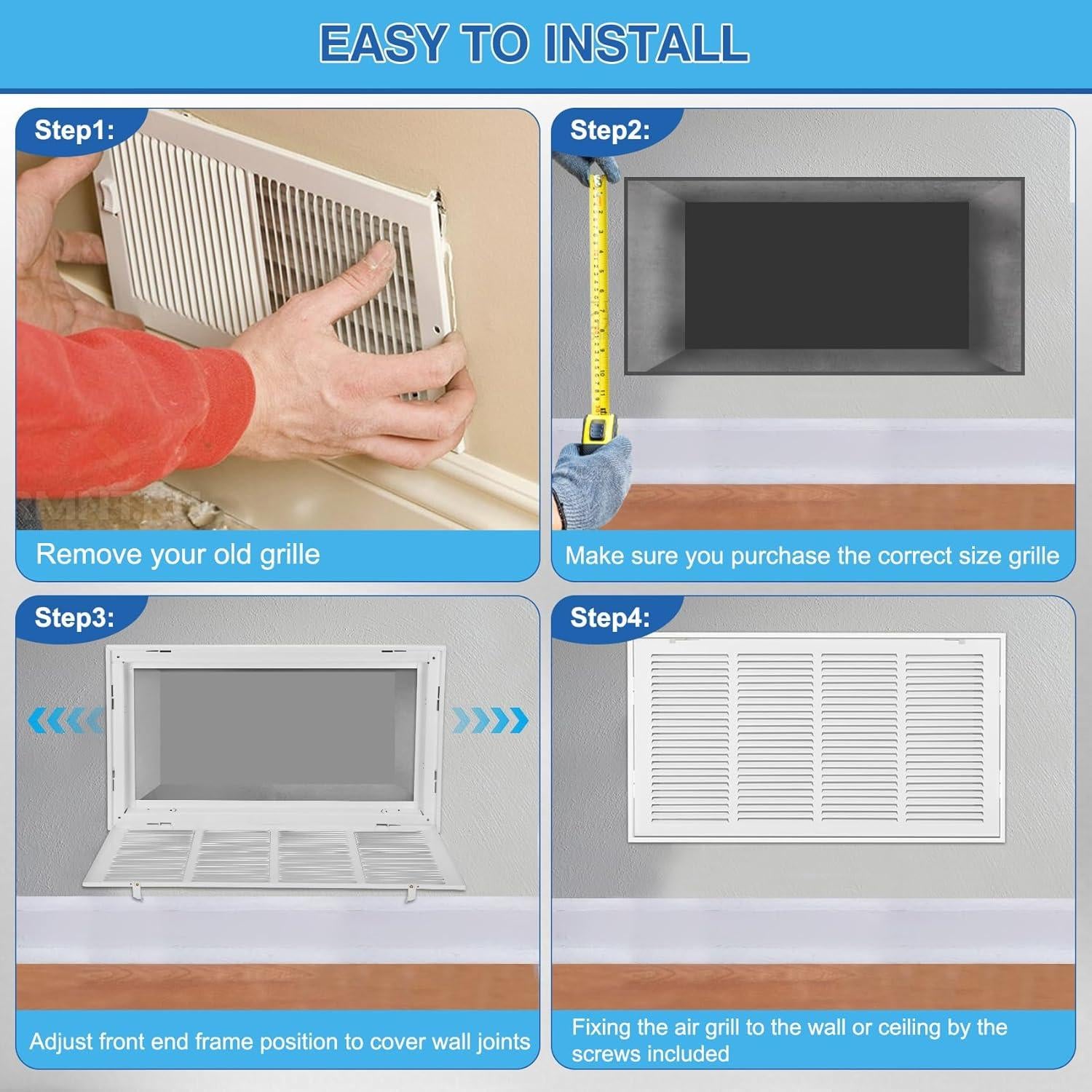 EASY TO INSTALL

Step1:

Remove your old grille

Step2:

Make sure you purchase the correct size grille

Step3:

Adjust front end frame position to cover wall joints

Step4:

Fixing the air grill to the wall or ceiling by the screws included