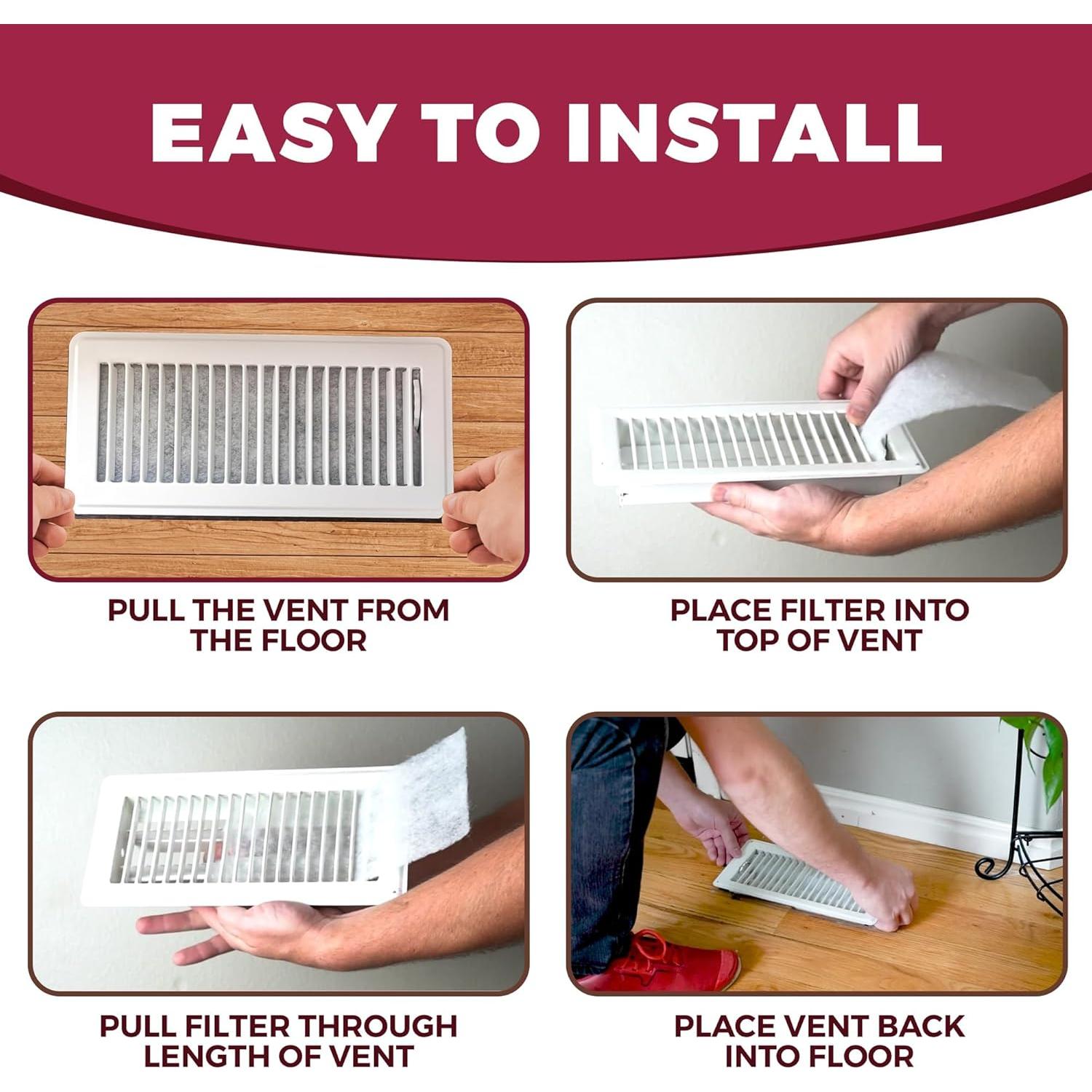 EASY TO INSTALL

PULL THE VENT FROM THE FLOOR

PLACE FILTER INTO TOP OF VENT

PULL FILTER THROUGH LENGTH OF VENT

PLACE VENT BACK INTO FLOOR